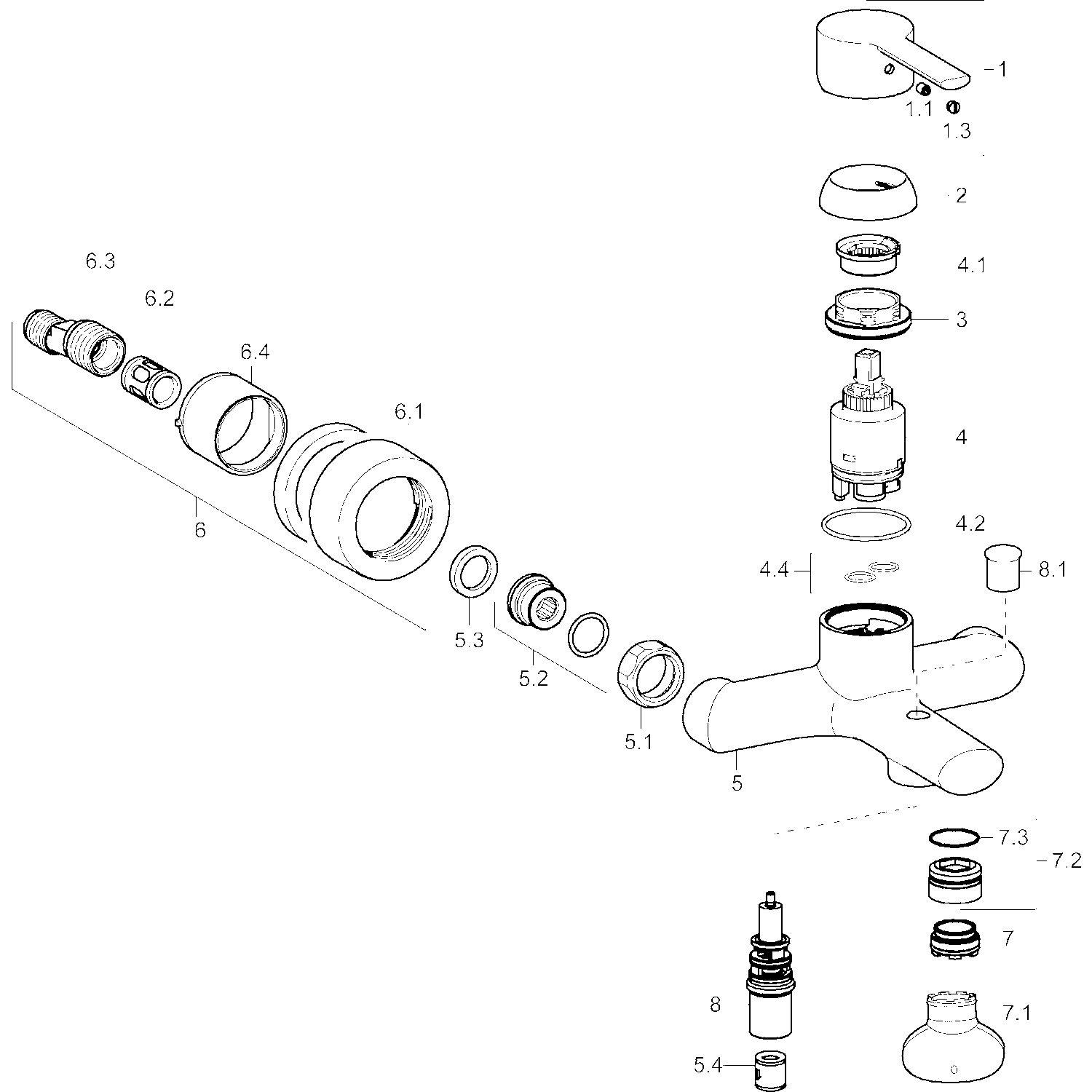 1
1.1
1.3
2
6.3
4.1
6.2
3
6.4
6.1
4
6
4.2
4.4
8.1
5.3
5.2
5.1
5
7.3
7.2
7
8
7.1
5.4