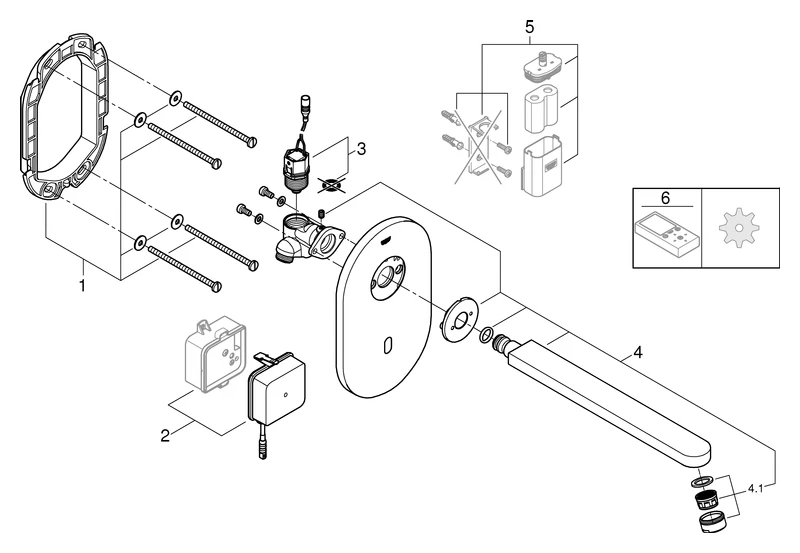 5

3

6

1

4

2

4.1