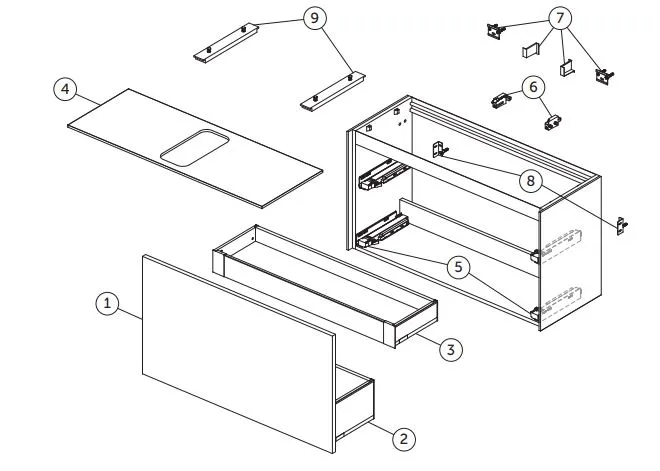 9
7
4
6
8
5
1
3
2