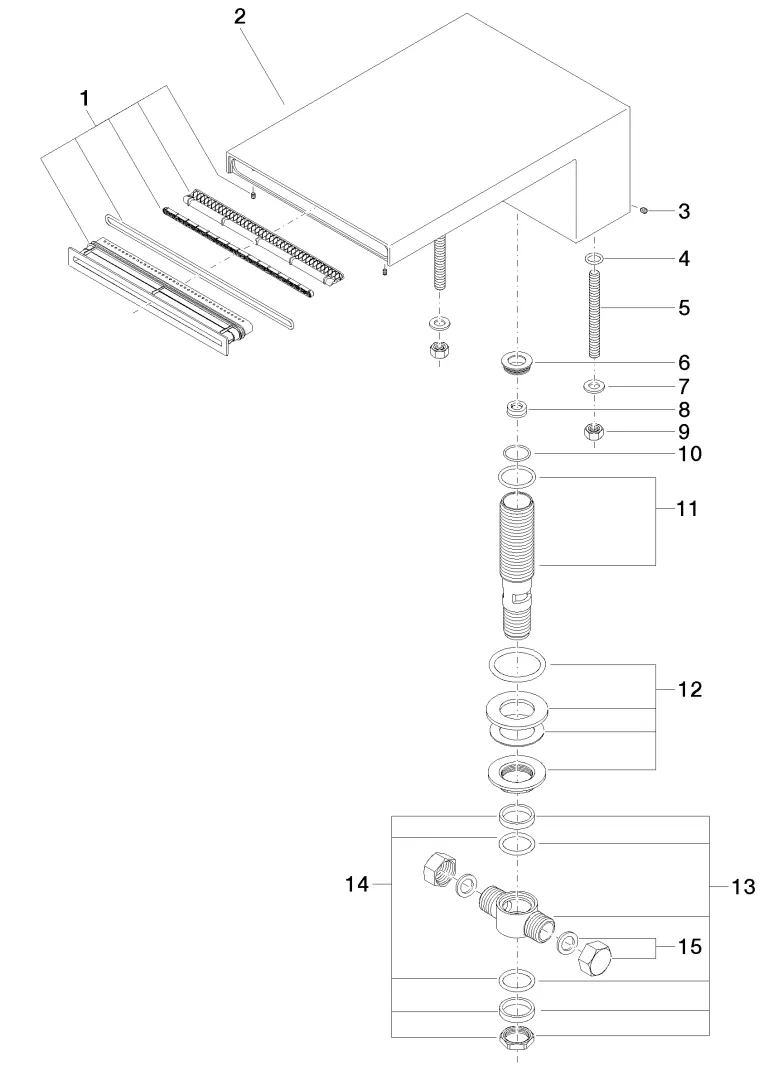 2
1
3
4
5
6
7
8
9
10
11
12
14
13
15