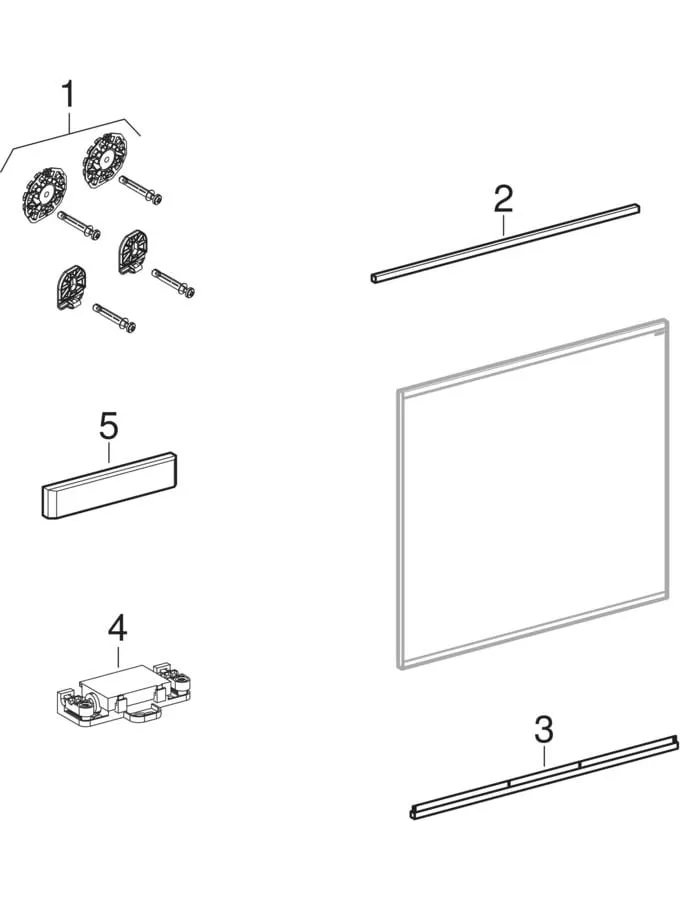 1

2

5

4

3