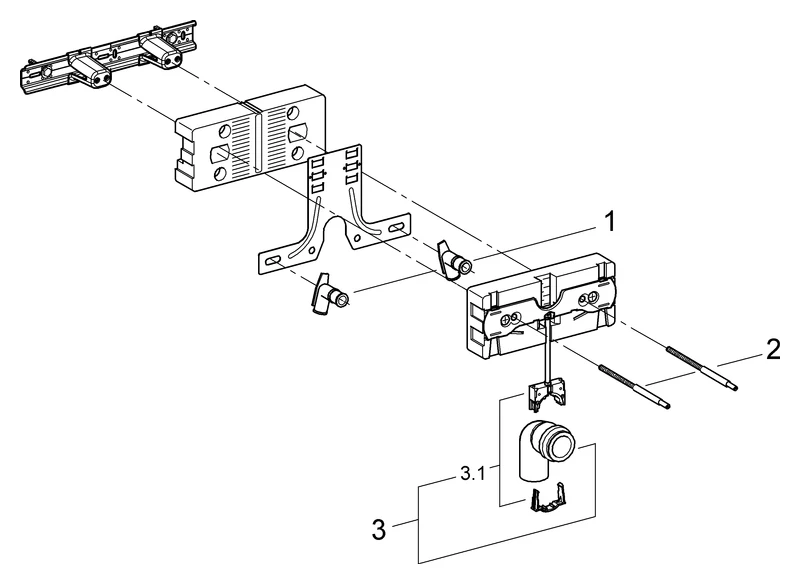 1
2
3.1
3