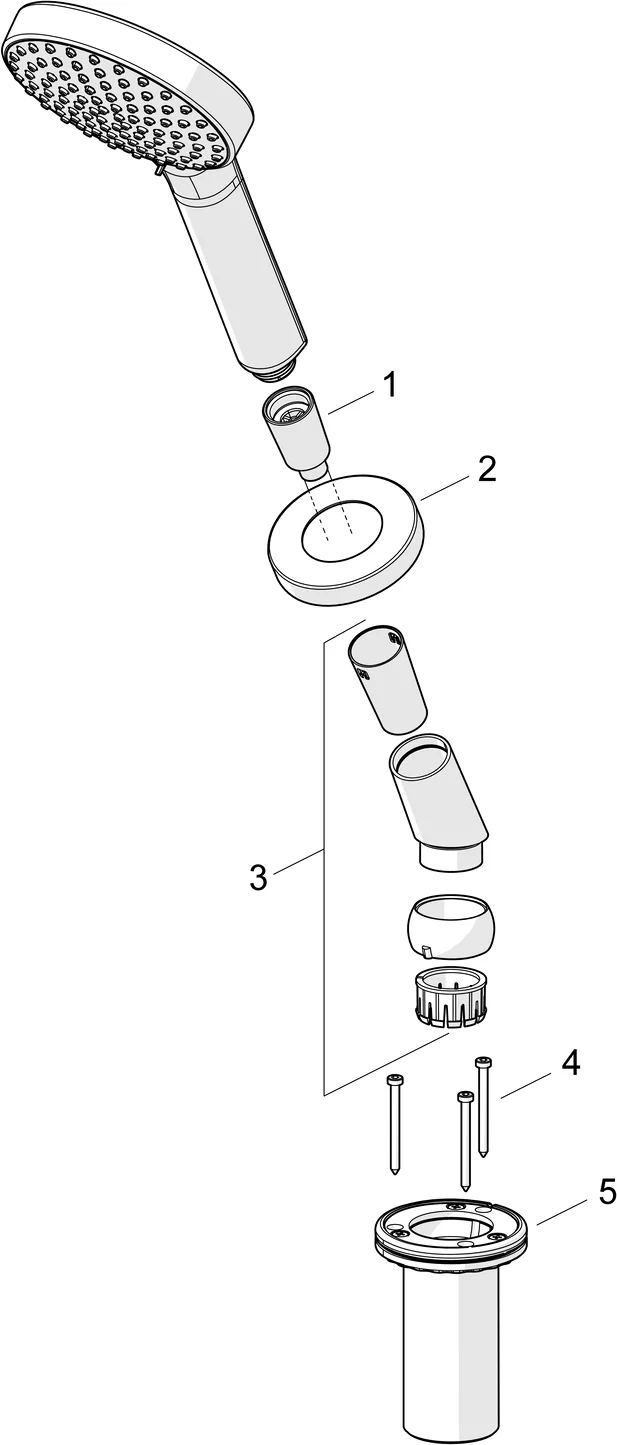 1
2
3
4
5