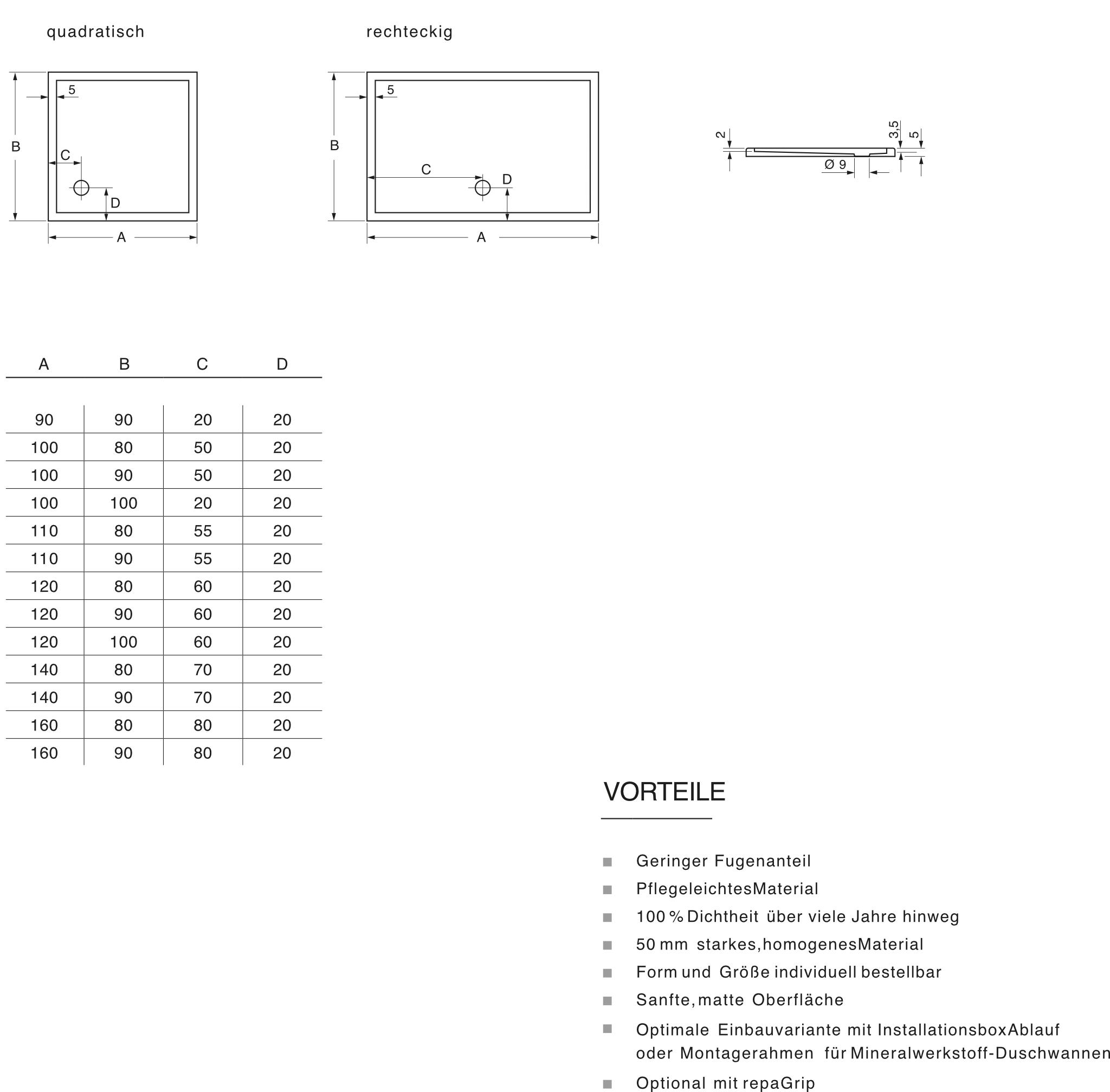 quadratisch

5

B

C

D

A

rechteckig

5

B

C

D

A

2

3,5

5

Ø 9

| A | B | C | D |
|---|---|---|---|
| 90 | 90 | 20 | 20 |
| 100 | 80 | 50 | 20 |
| 100 | 90 | 50 | 20 |
| 100 | 100 | 20 | 20 |
| 110 | 80 | 55 | 20 |
| 110 | 90 | 55 | 20 |
| 120 | 80 | 60 | 20 |
| 120 | 90 | 60 | 20 |
| 120 | 100 | 60 | 20 |
| 140 | 80 | 70 | 20 |
| 140 | 90 | 70 | 20 |
| 160 | 80 | 80 | 20 |
| 160 | 90 | 80 | 20 |

VORTEILE

Geringer Fugenanteil

PflegeleichtesMaterial

100 % Dichtheit über viele Jahre hinweg

50 mm starkes,homogenesMaterial

Form und Größe individuell bestellbar

Sanfte, matte Oberfläche

Optimale Einbauvariante mit InstallationsboxAblauf oder Montagerahmen für Mineralwerkstoff-Duschwannen

Optional mit repaGrip