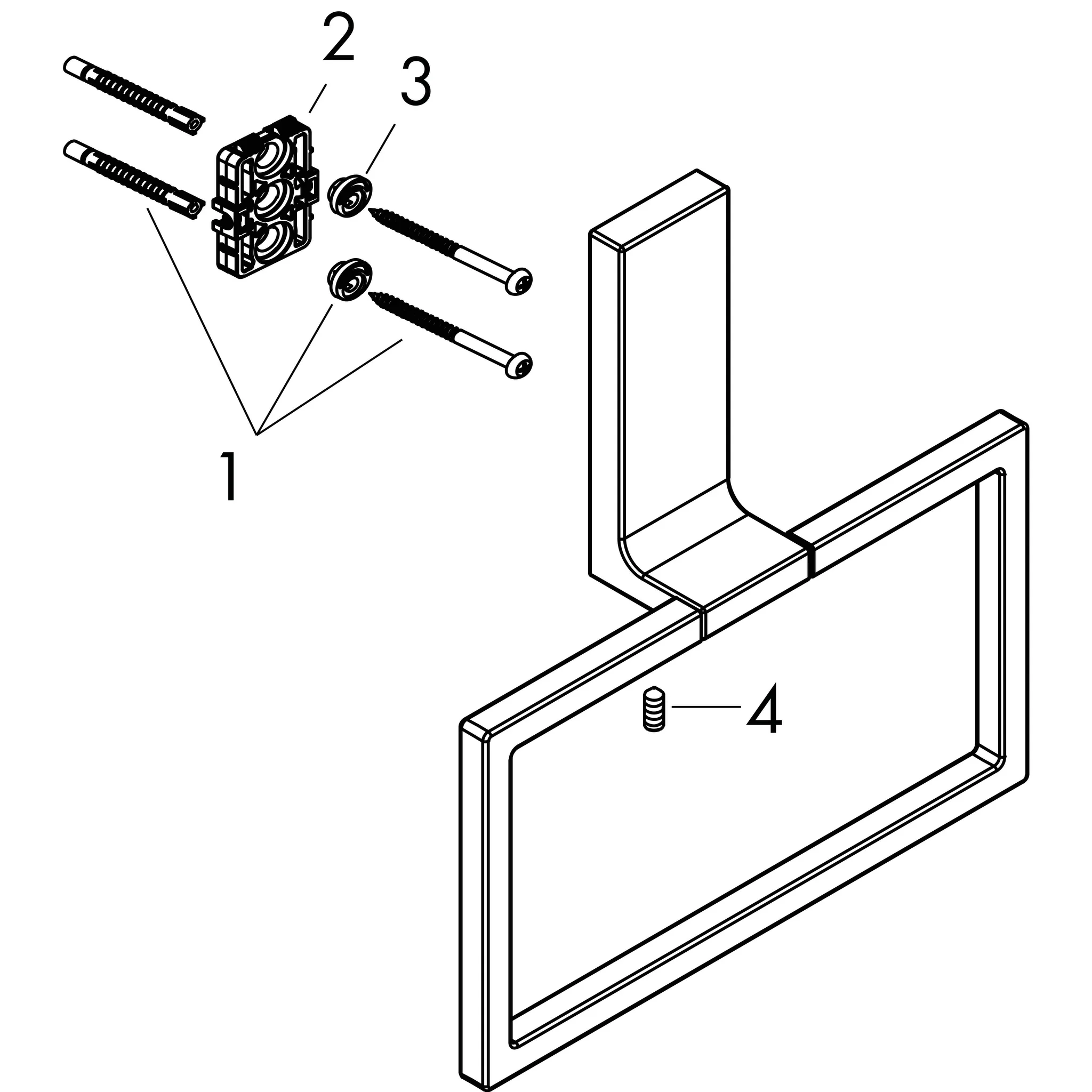 2
3
1
4