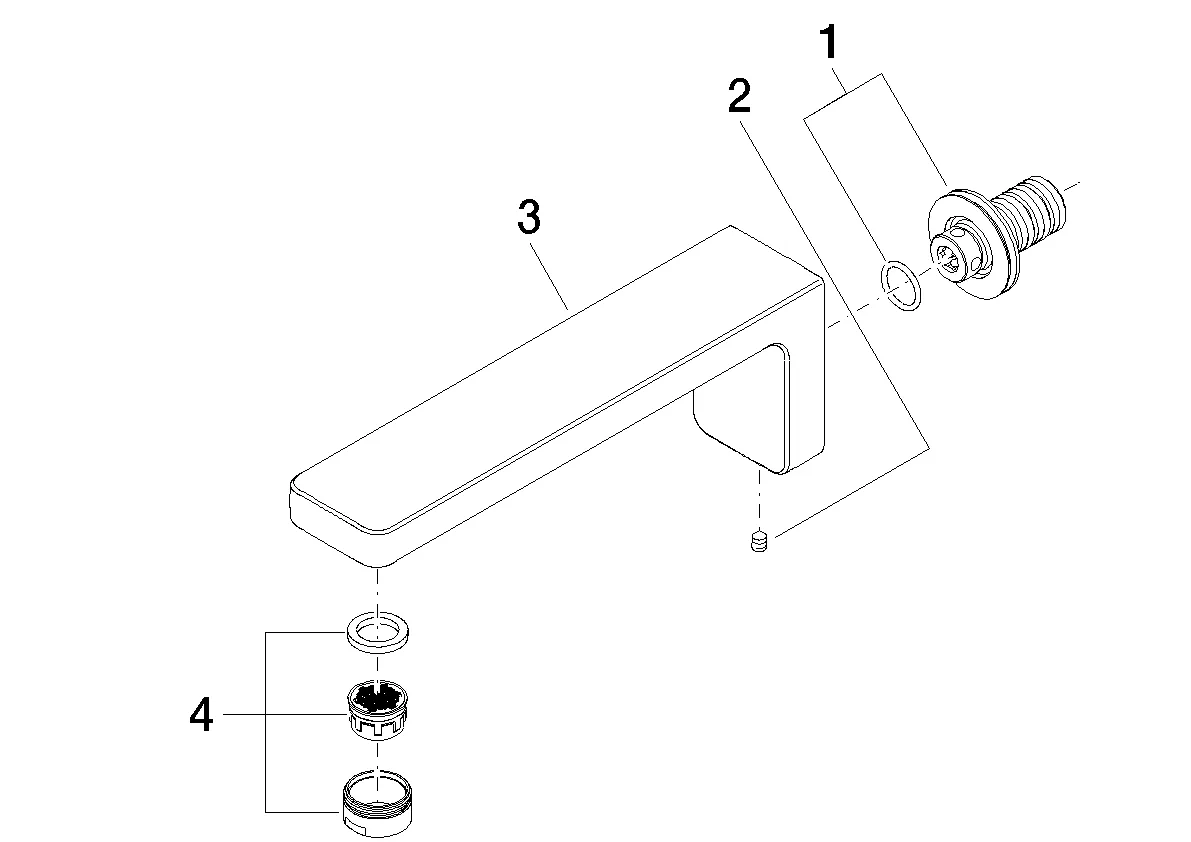 1
2
3
4