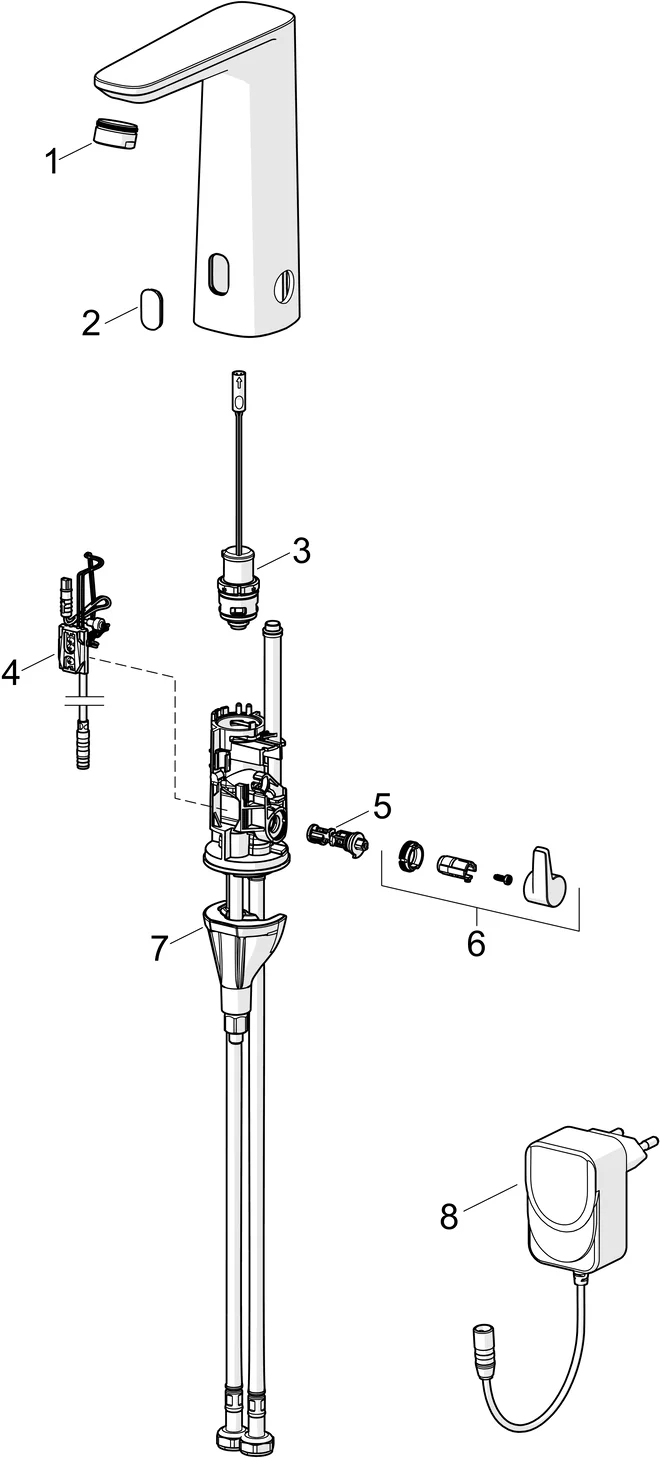 1
2
3
4
5
6
7
8