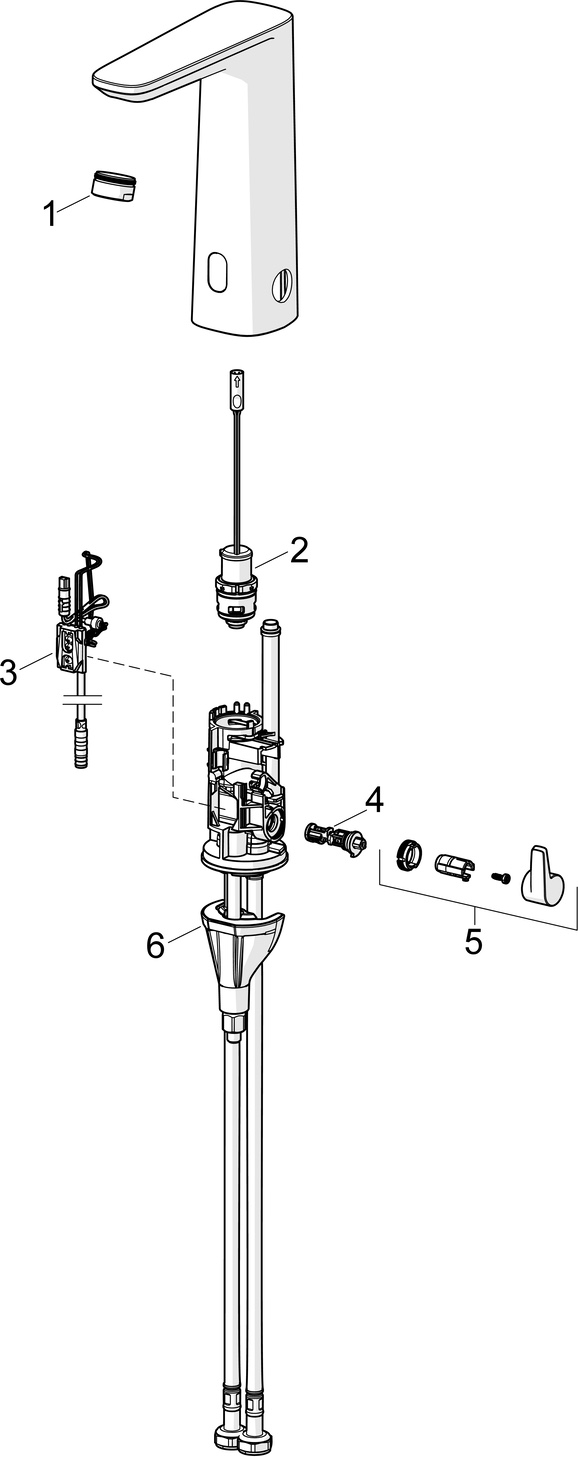 1
2
3
4
5
6