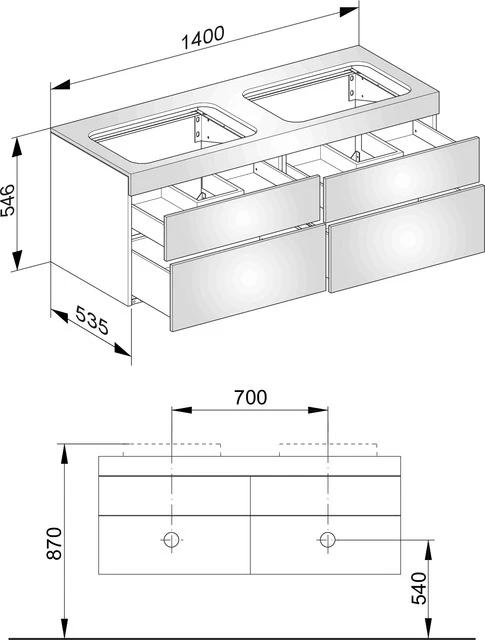 1400

546

535

700

870

540