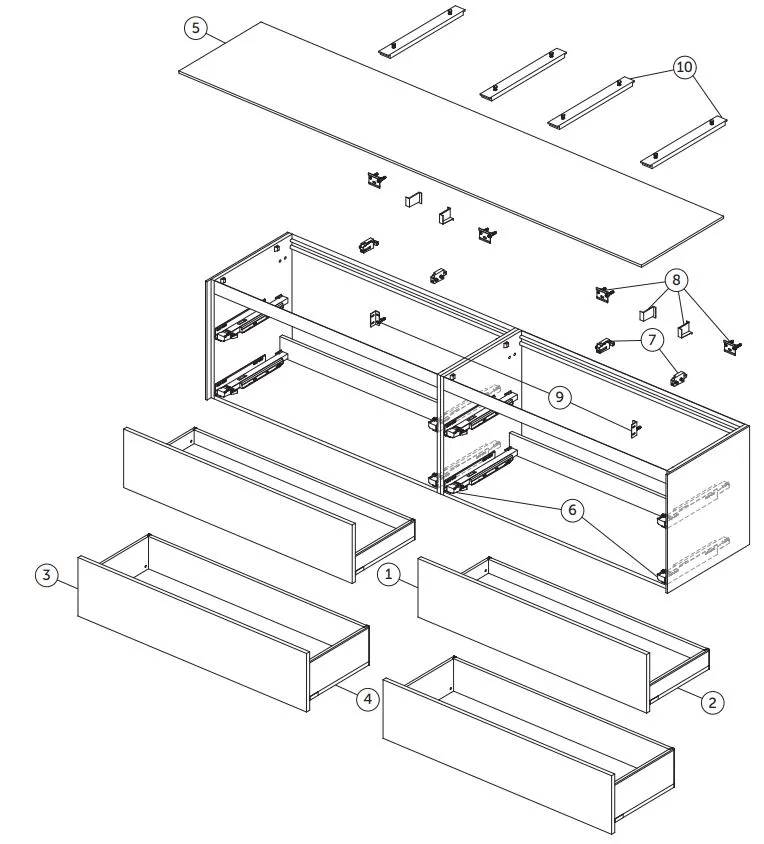 5
10
8
7
9
6
3
1
4
2