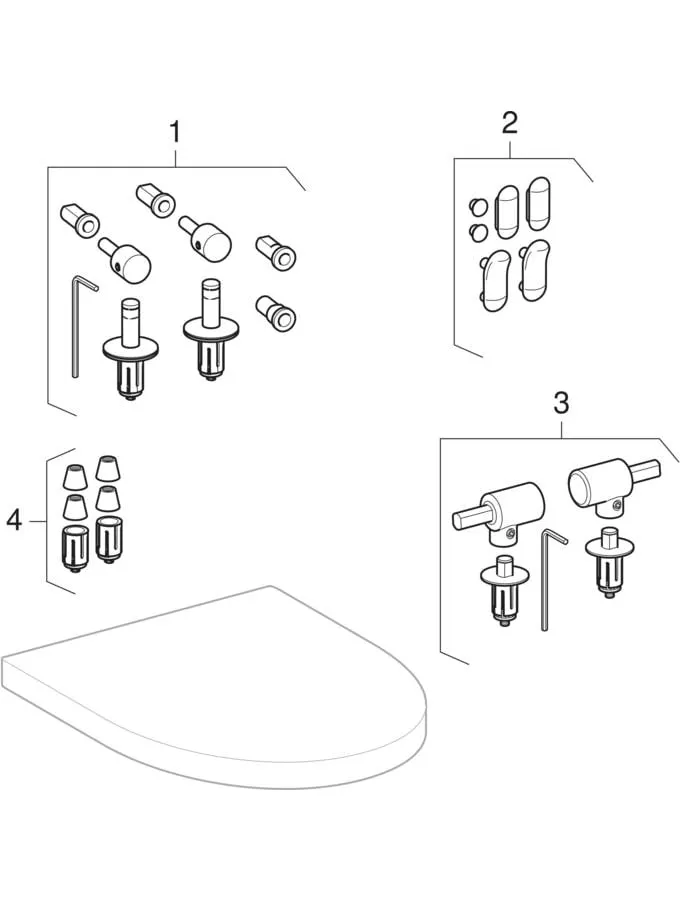 1
2
3
4