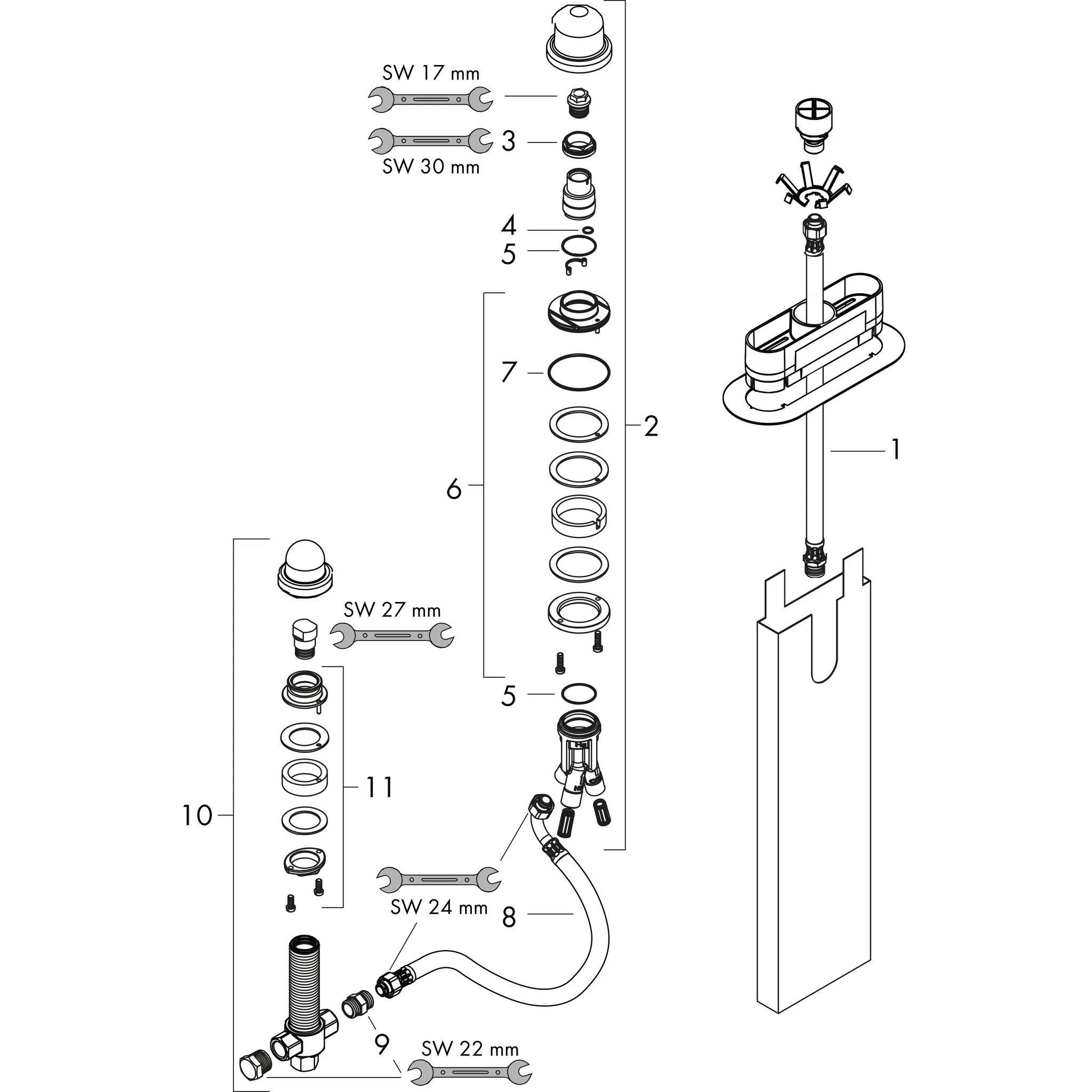 SW 17 mm

3

SW 30 mm

4

5

7

2

1

6

SW 27 mm

5

11

10

SW 24 mm

8

9

SW 22 mm