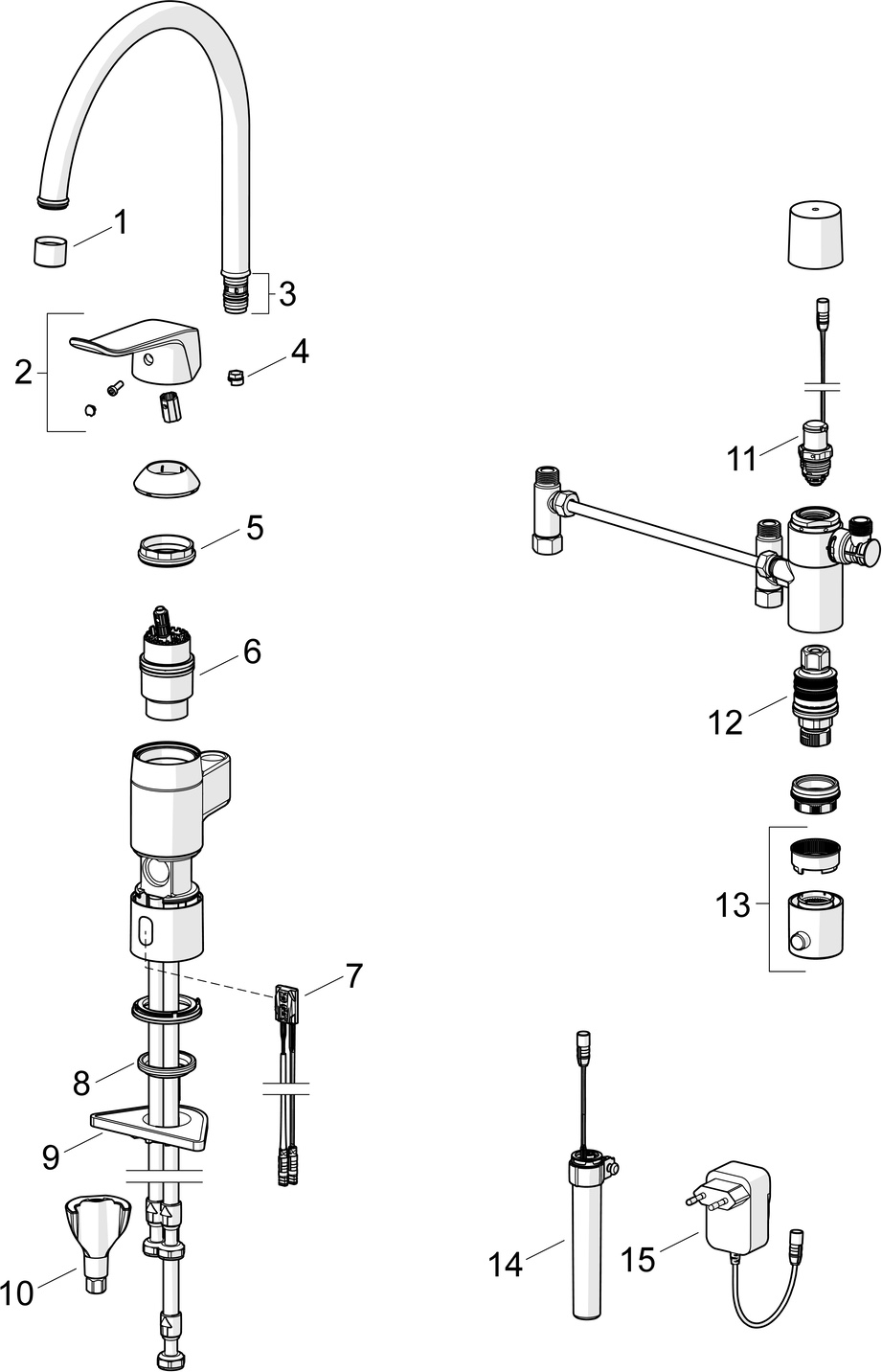 1
3
2
4
5
6
7
8
9
10
11
12
13
14
15