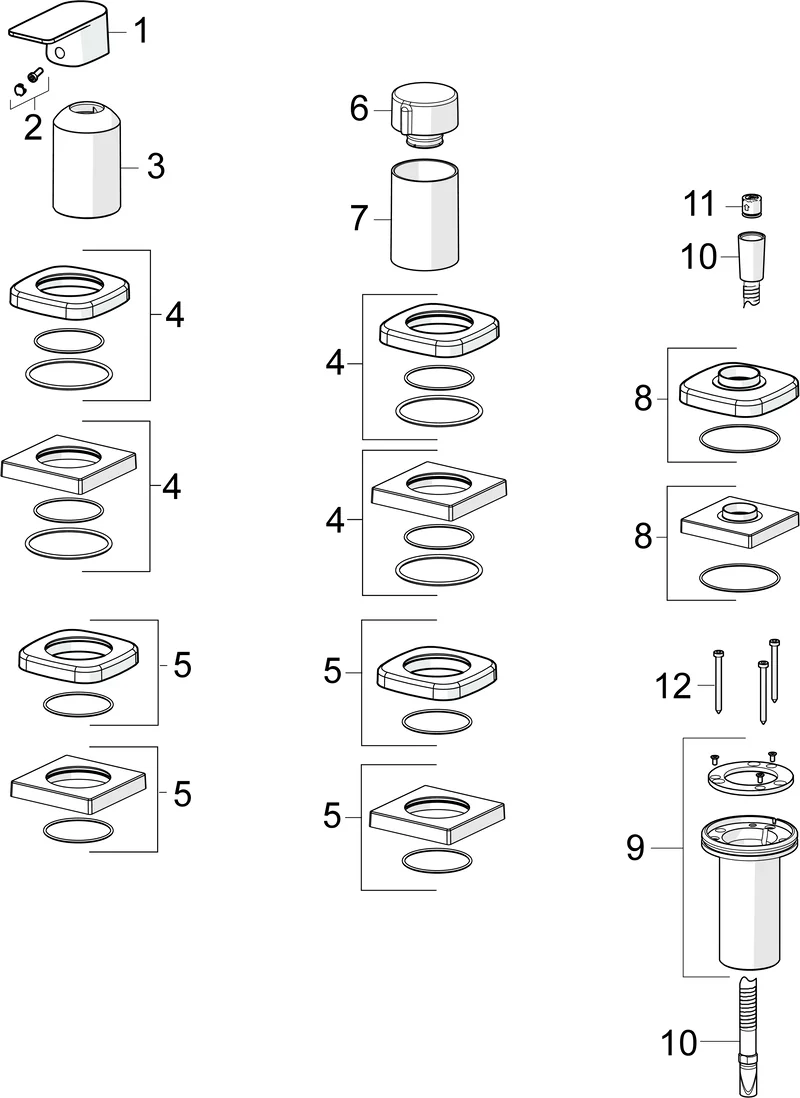 1
2
3
4
4
5
5
6
7
4
4
5
5
11
10
8
8
12
9
10