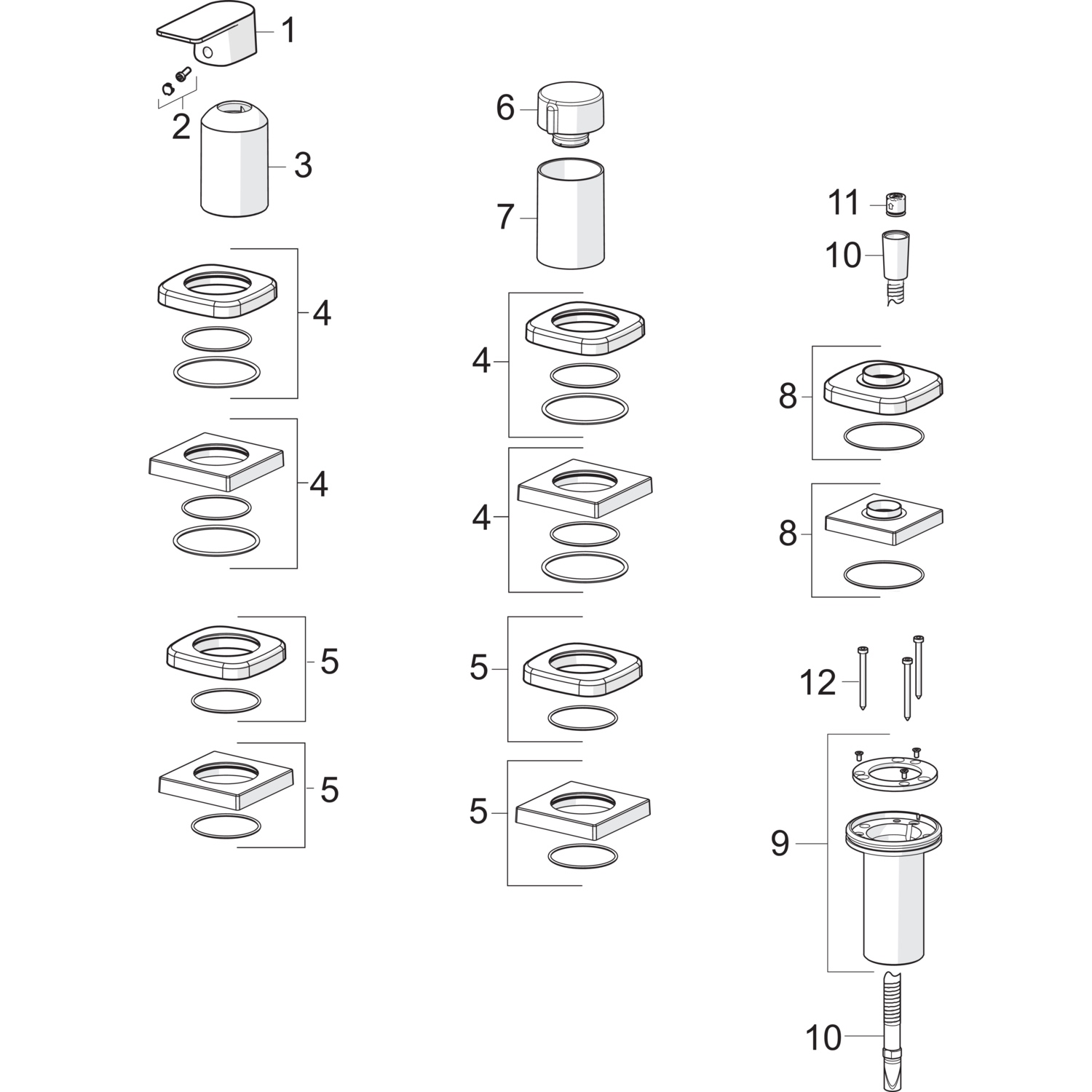 1
2
3
4
4
5
5
6
7
4
4
5
5
11
10
8
8
12
9
10