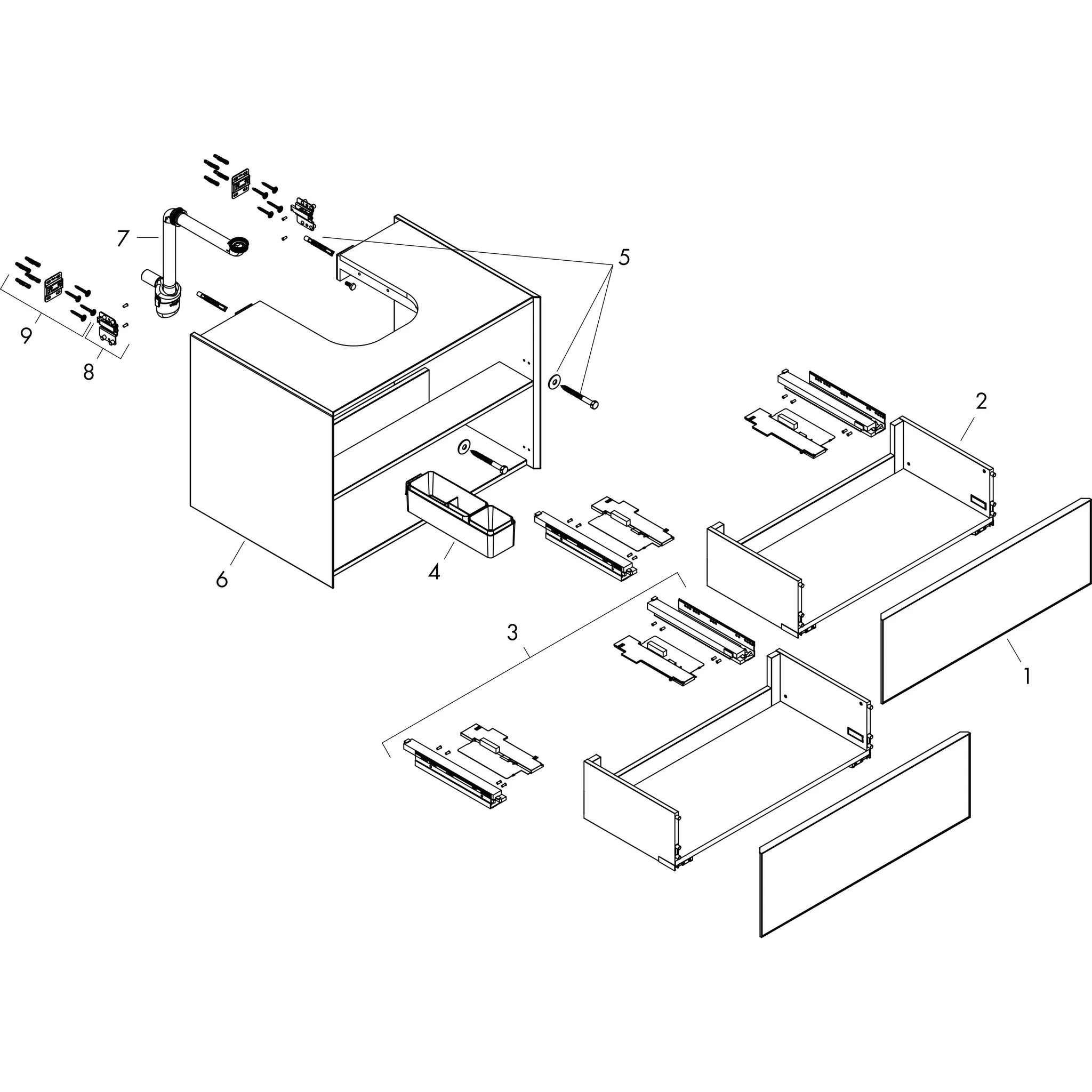 7
5
9
8
2
6
4
3
1