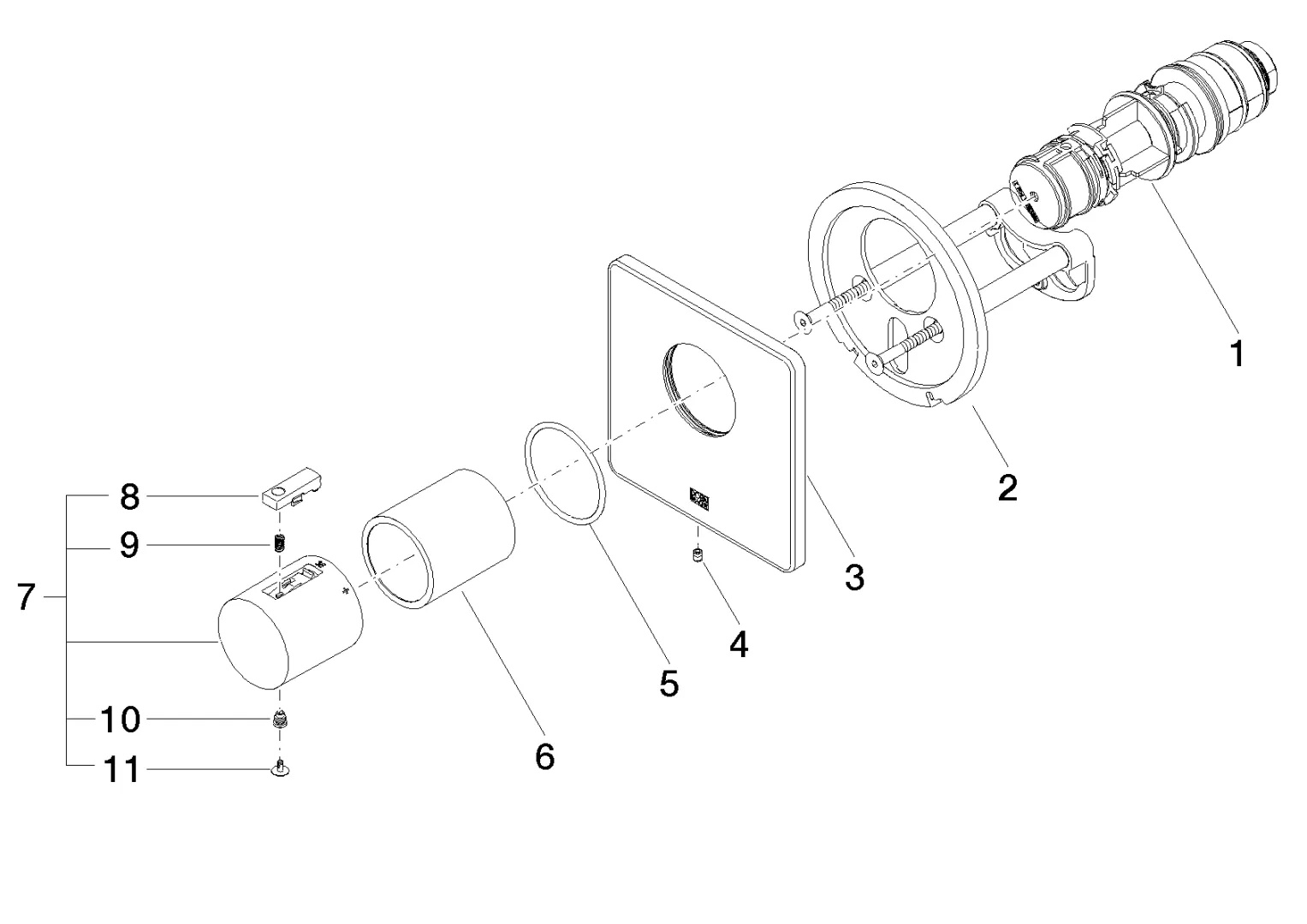 1
2
3
4
5
6
7
8
9
10
11