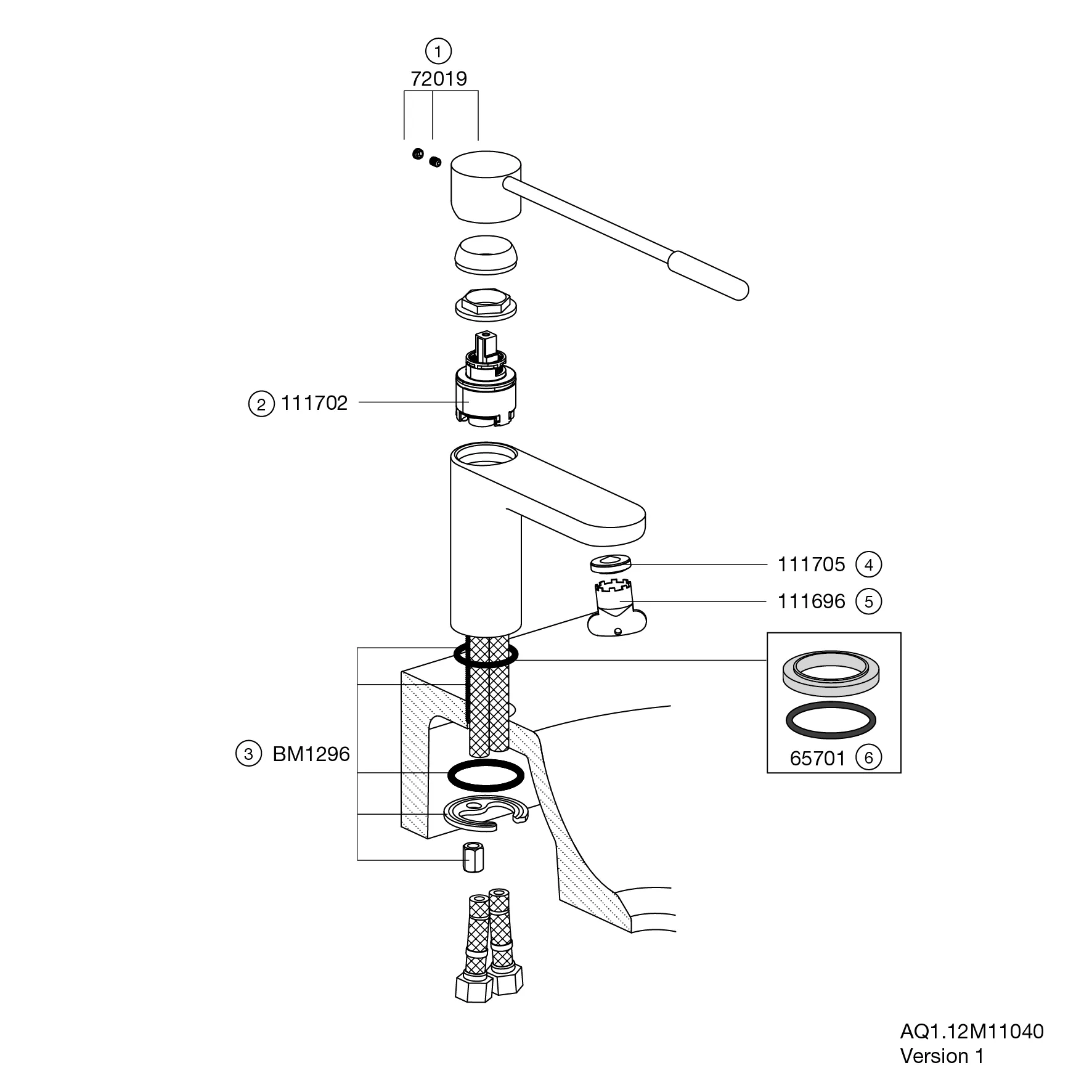 1
72019

2 111702

111705 4

111696 5

3 BM1296

65701 6

AQ1.12M11040
Version 1