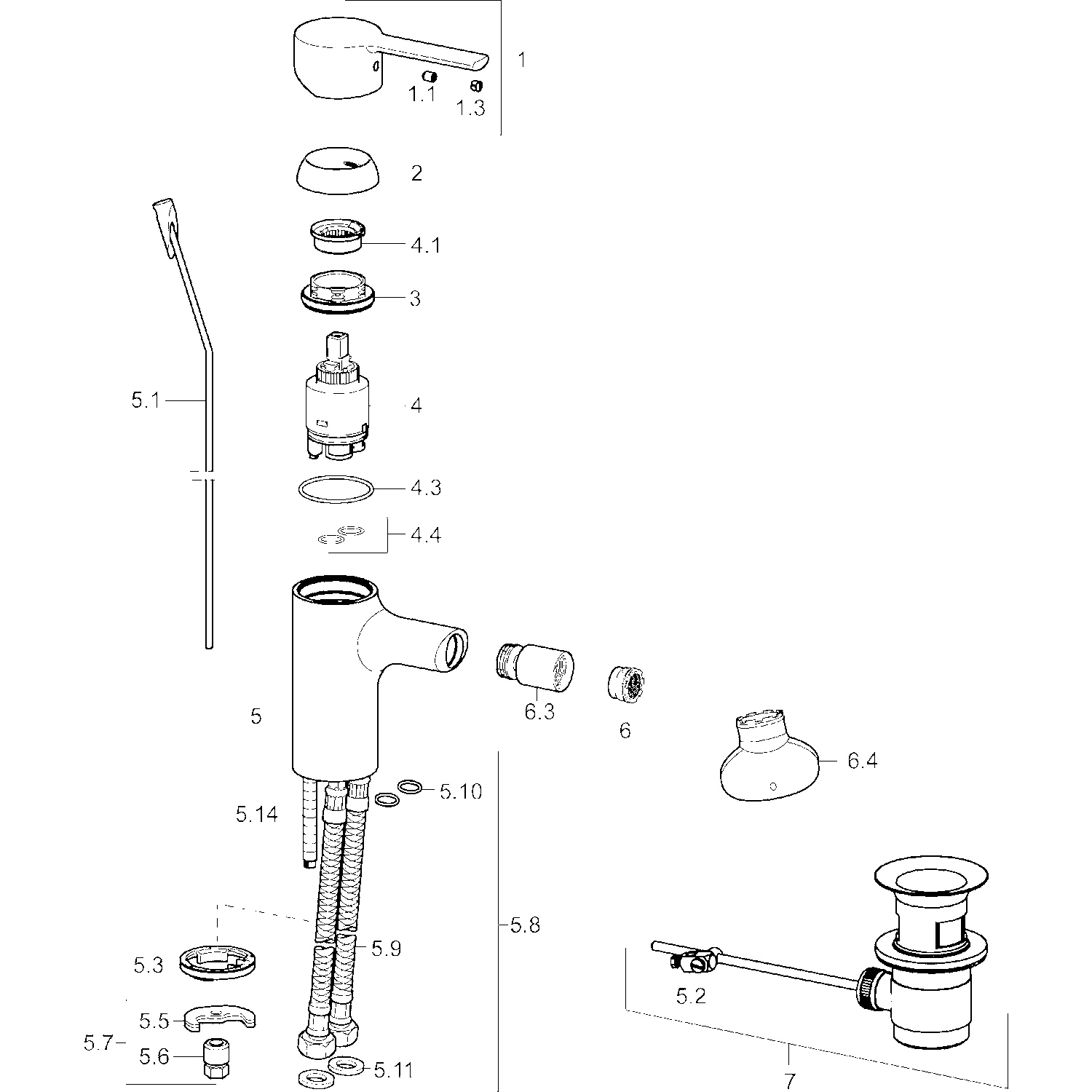 1
1.1
1.3
2
4.1
3
5.1
4
4.3
4.4
5
6.3
6
6.4
5.10
5.14
5.8
5.9
5.3
5.2
5.5
5.7
5.6
5.11
7