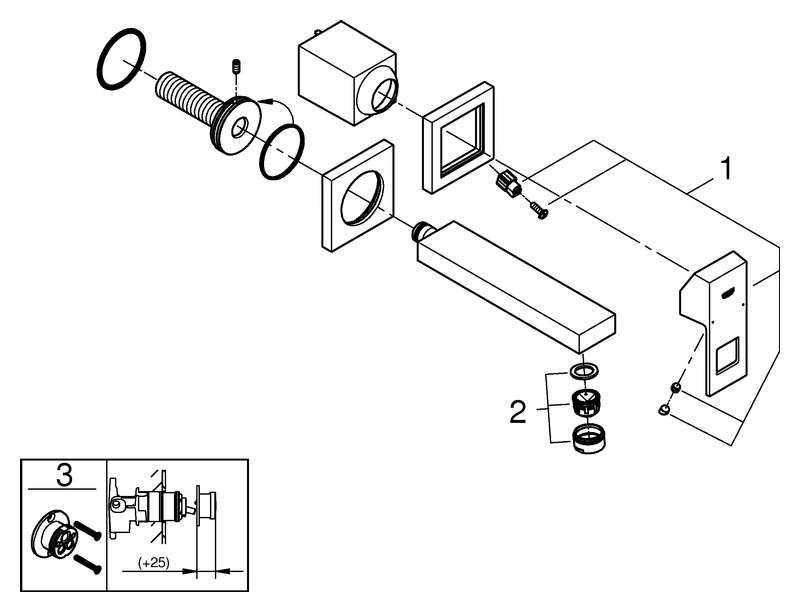 1
2
3
(+25)