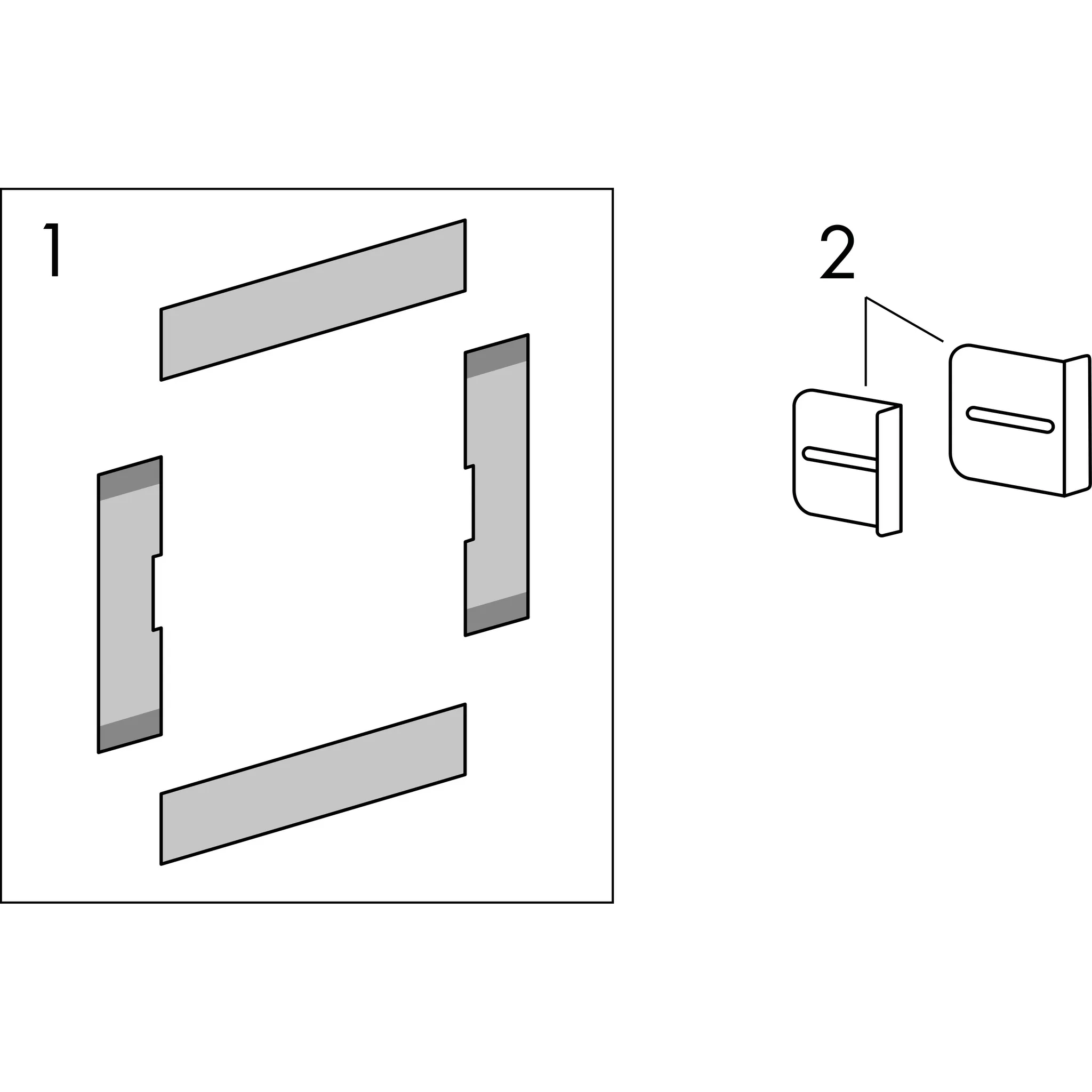 1

2