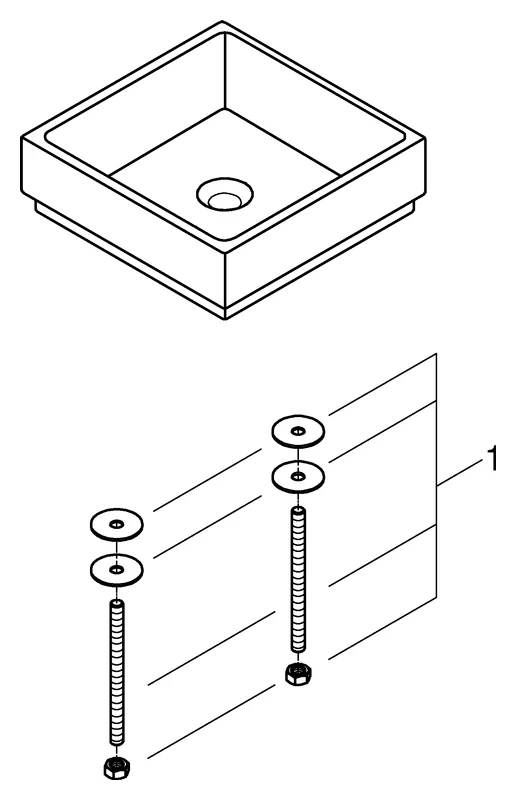 1