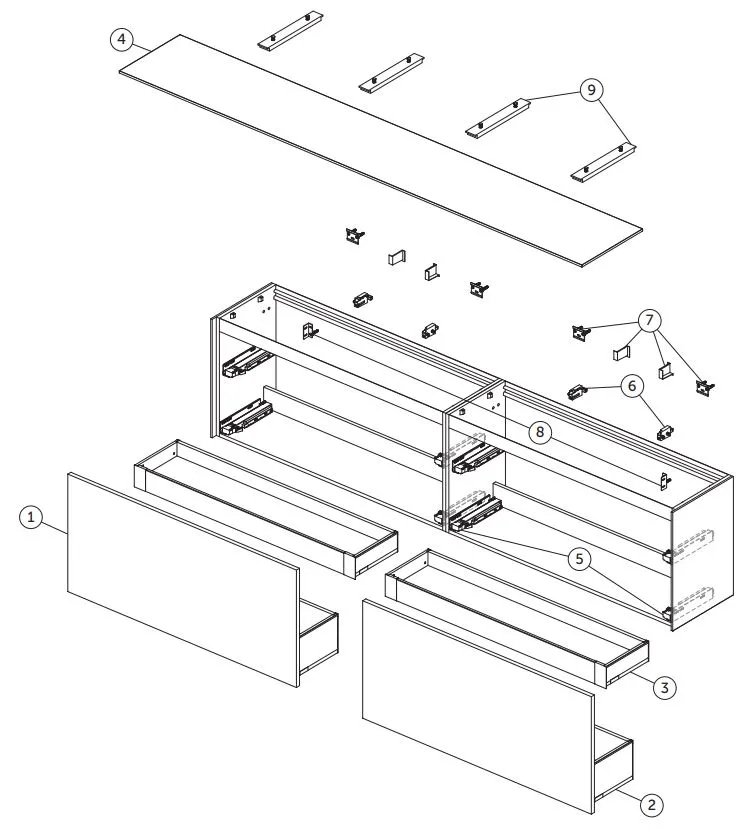 4
9
7
6
8
1
5
3
2