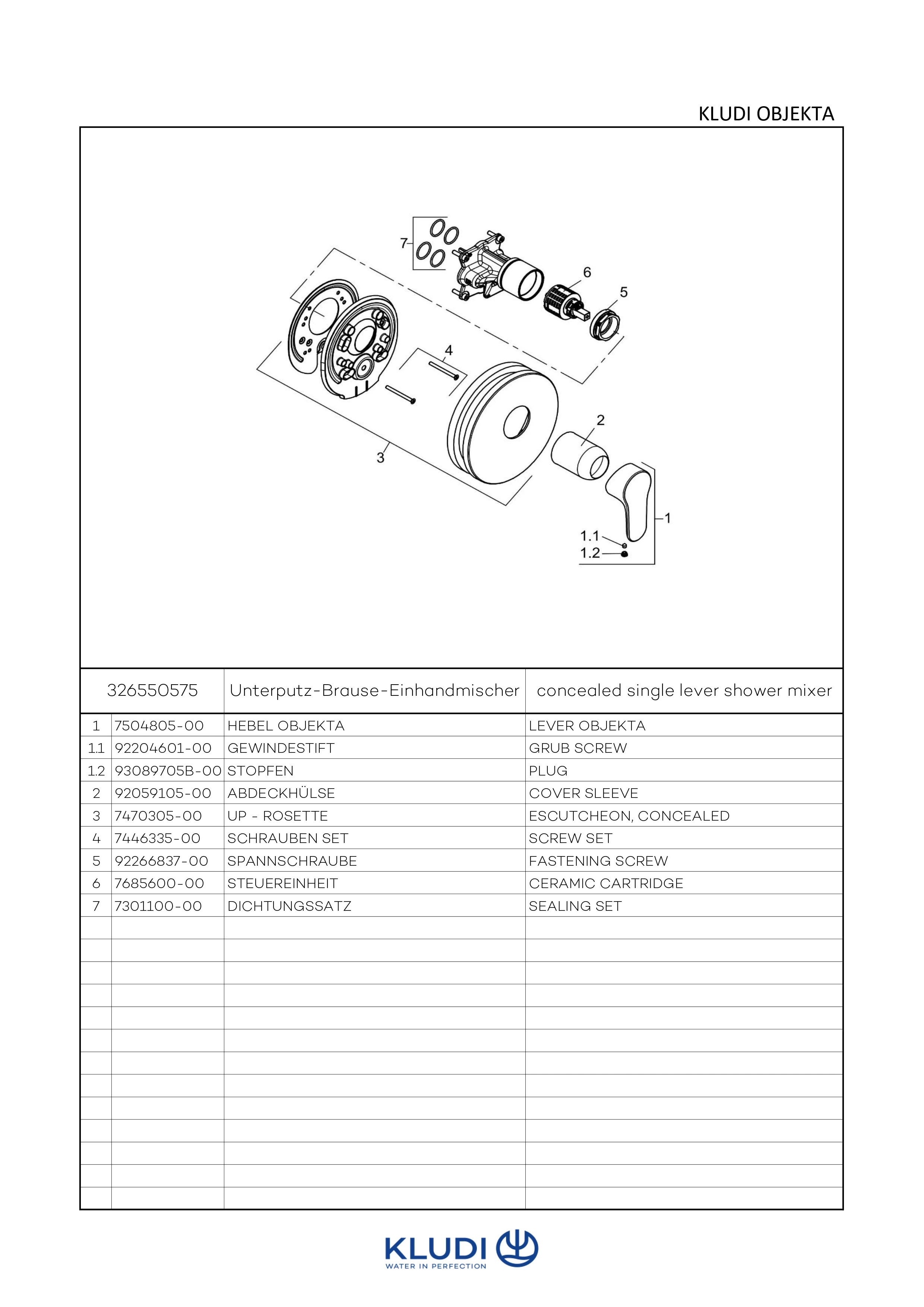 KLUDI OBJEKTA

7
6
5
4
2
3
1
1.1
1.2

| 326550575 | | Unterputz-Brause-Einhandmischer | concealed single lever shower mixer |
|---|---|---|---|
| 1 | 7504805-00 | HEBEL OBJEKTA | LEVER OBJEKTA |
| 1.1 | 92204601-00 | GEWINDESTIFT | GRUB SCREW |
| 1.2 | 93089705B-00 | STOPFEN | PLUG |
| 2 | 92059105-00 | ABDECKHÜLSE | COVER SLEEVE |
| 3 | 7470305-00 | UP - ROSETTE | ESCUTCHEON, CONCEALED |
| 4 | 7446335-00 | SCHRAUBEN SET | SCREW SET |
| 5 | 92266837-00 | SPANNSCHRAUBE | FASTENING SCREW |
| 6 | 7685600-00 | STEUEREINHEIT | CERAMIC CARTRIDGE |
| 7 | 7301100-00 | DICHTUNGSSATZ | SEALING SET |

KLUDI
WATER IN PERFECTION