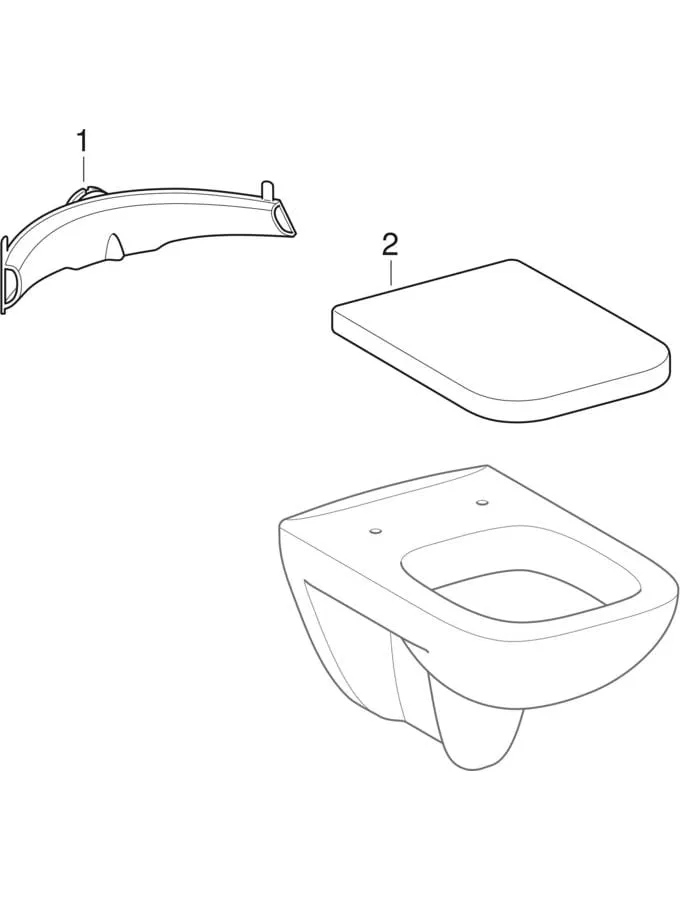 1

2