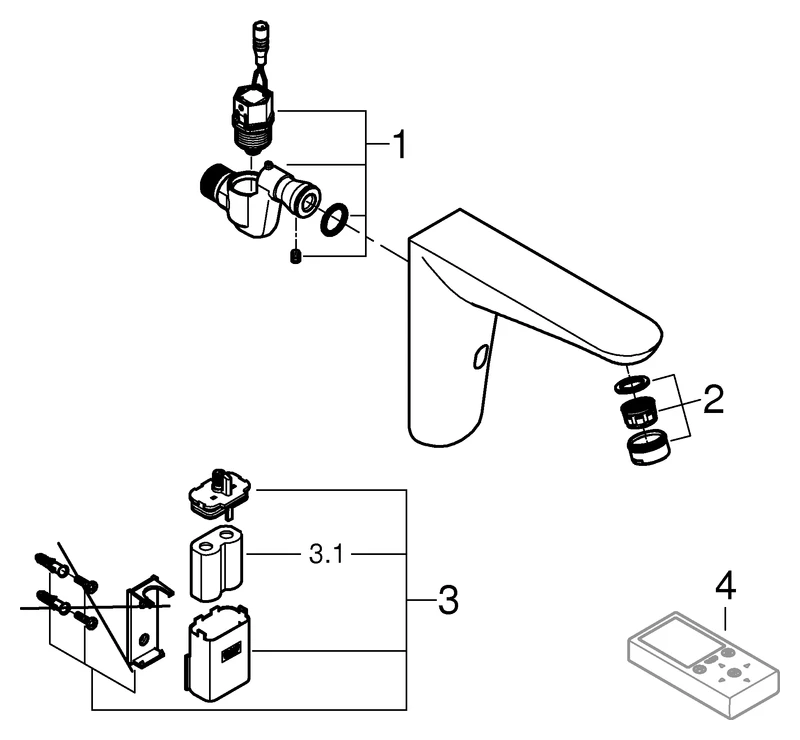 1
2
3.1
3
4