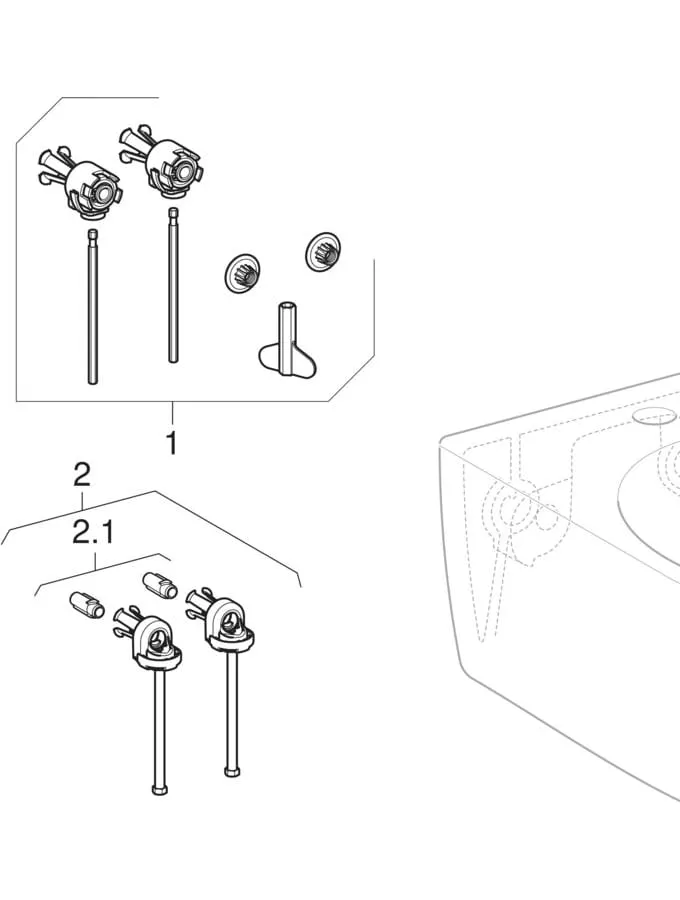 1

2

2.1