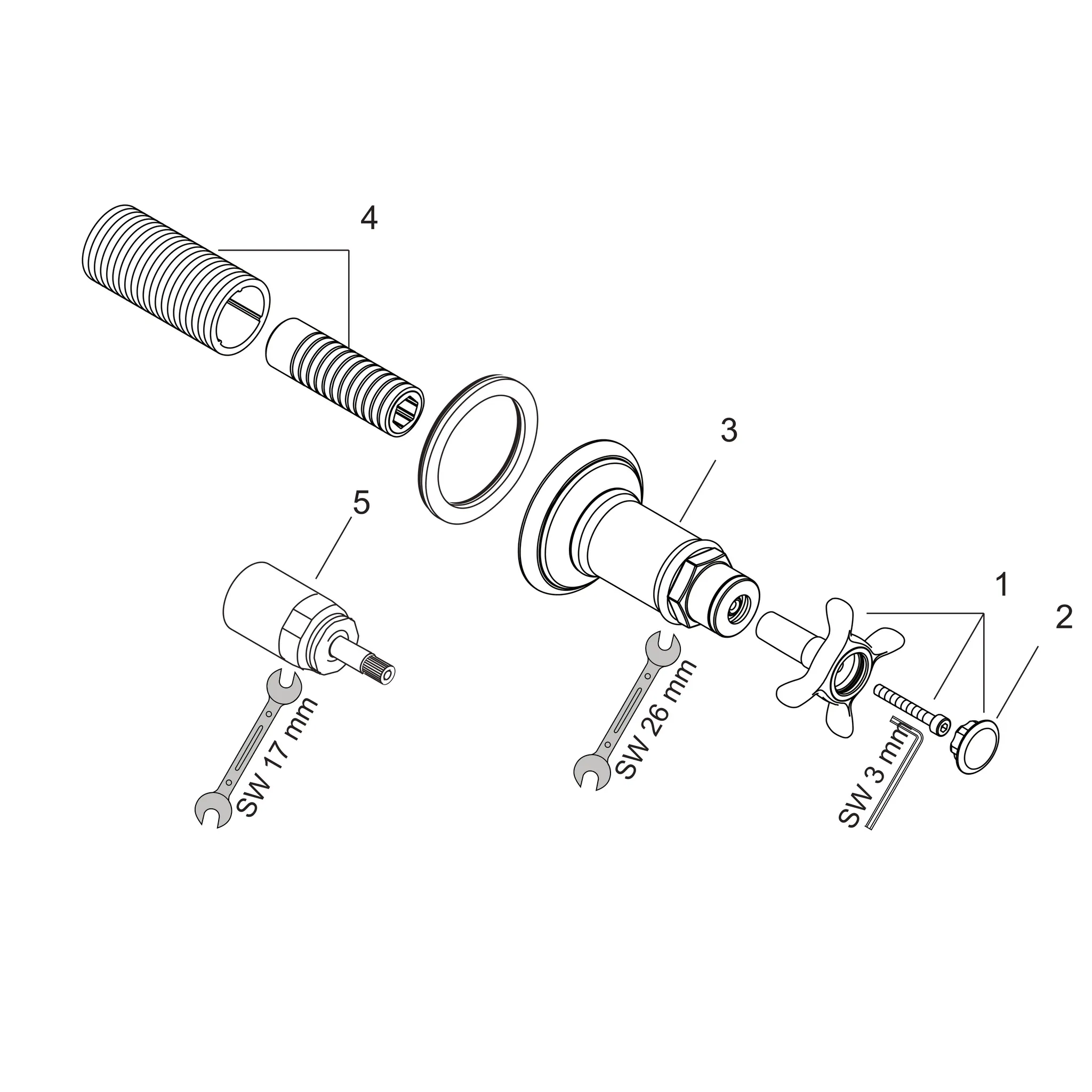 4

3

5

1

2

SW 17 mm

SW 26 mm

SW 3 mm