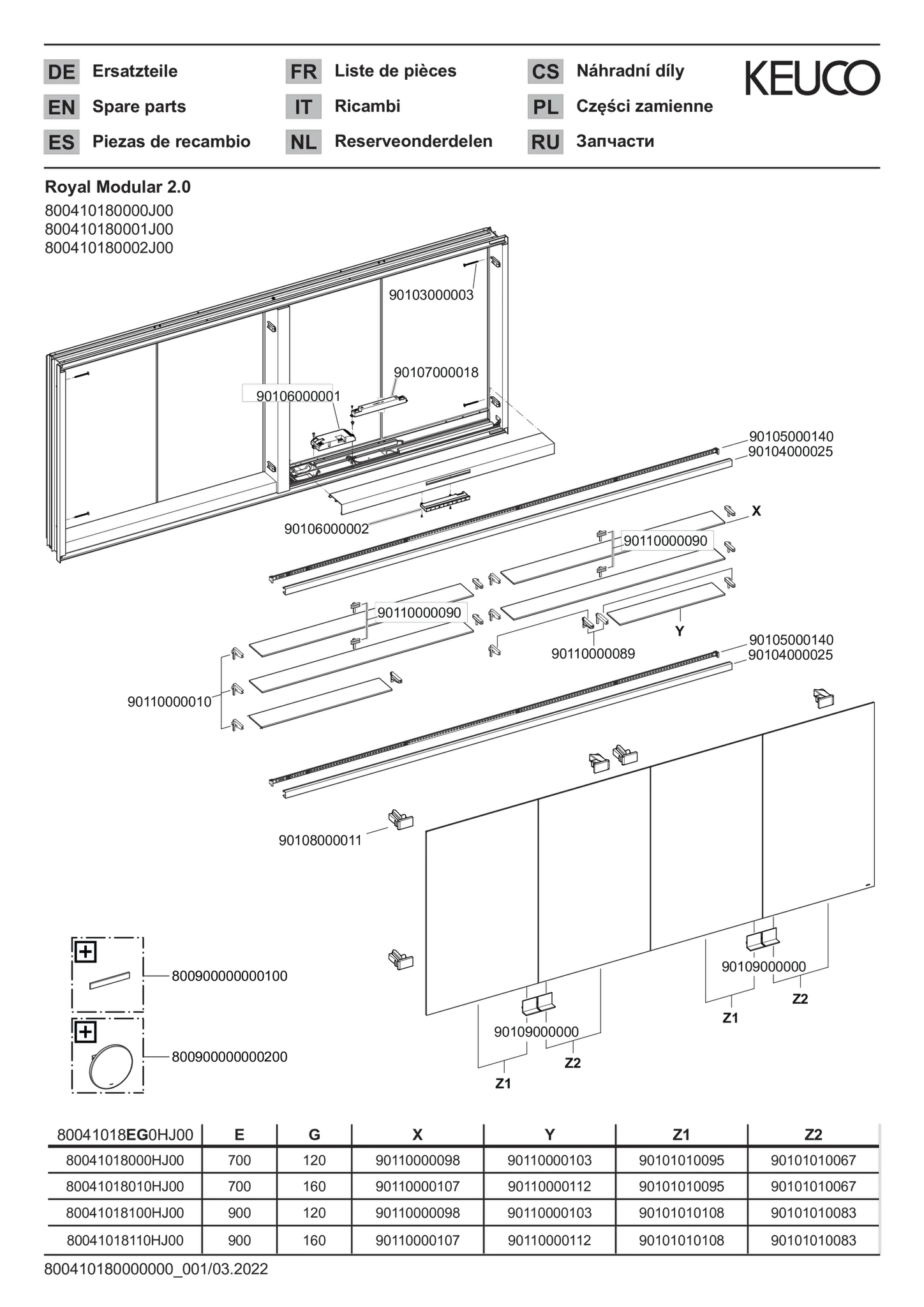 DE Ersatzteile
EN Spare parts
ES Piezas de recambio
FR Liste de pièces
IT Ricambi
NL Reserveonderdelen
CS Náhradní díly
PL Części zamienne
RU Запчасти

KEUCO

Royal Modular 2.0
800410180000J00
800410180001J00
800410180002J00

90103000003
90107000018
90106000001
90105000140
90104000025
90106000002
X
90110000090
90110000090
Y
90110000089
90105000140
90104000025
90110000010
90108000011
800900000000100
800900000000200
90109000000
Z2
Z1
90109000000
Z2
Z1

| 80041018EG0HJ00 | E | G | X | Y | Z1 | Z2 |
|---|---|---|---|---|---|---|
| 80041018000HJ00 | 700 | 120 | 90110000098 | 90110000103 | 90101010095 | 90101010067 |
| 80041018010HJ00 | 700 | 160 | 90110000107 | 90110000112 | 90101010095 | 90101010067 |
| 80041018100HJ00 | 900 | 120 | 90110000098 | 90110000103 | 90101010108 | 90101010083 |
| 80041018110HJ00 | 900 | 160 | 90110000107 | 90110000112 | 90101010108 | 90101010083 |

800410180000000_001/03.2022