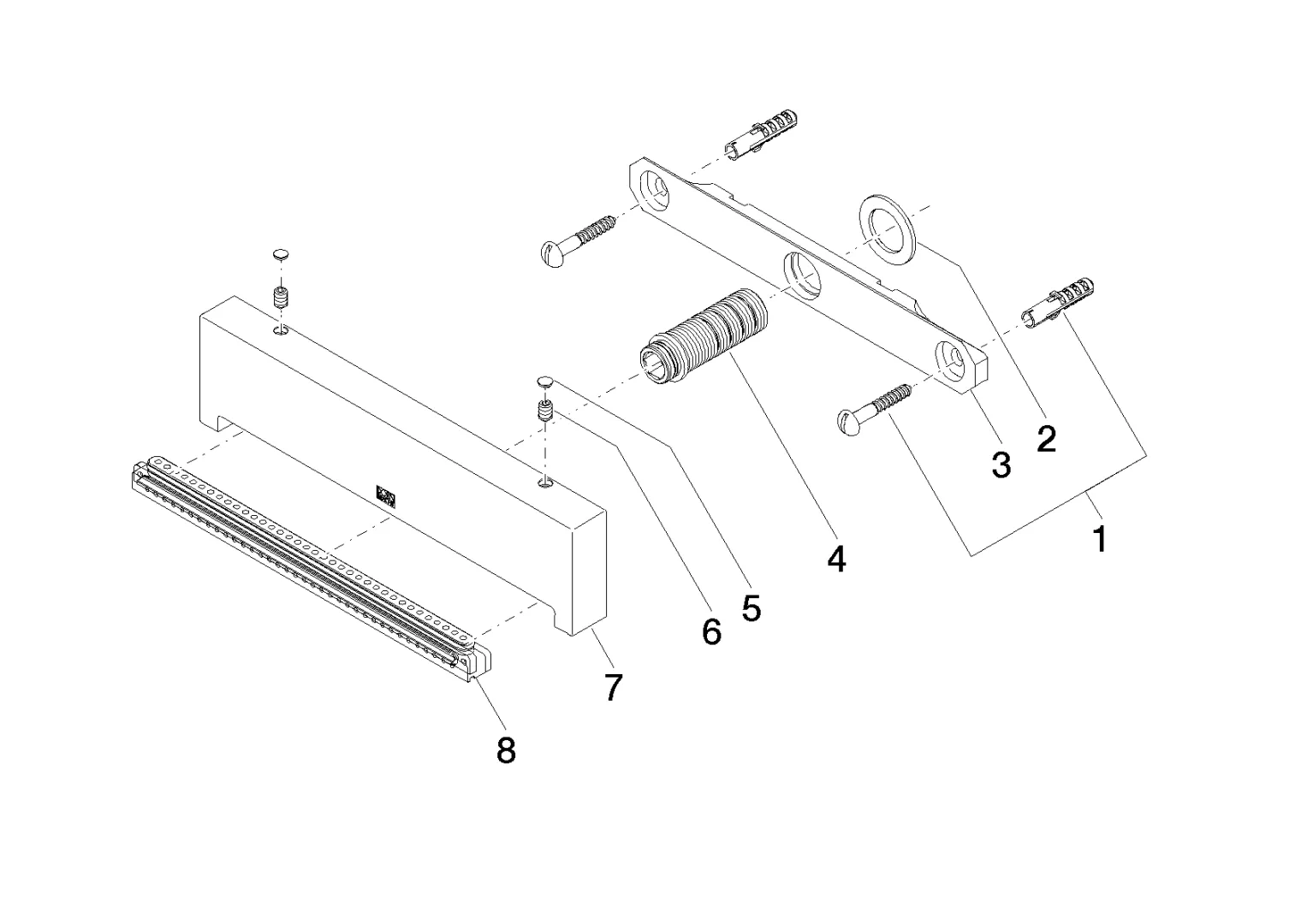 2
3
1
4
5
6
7
8