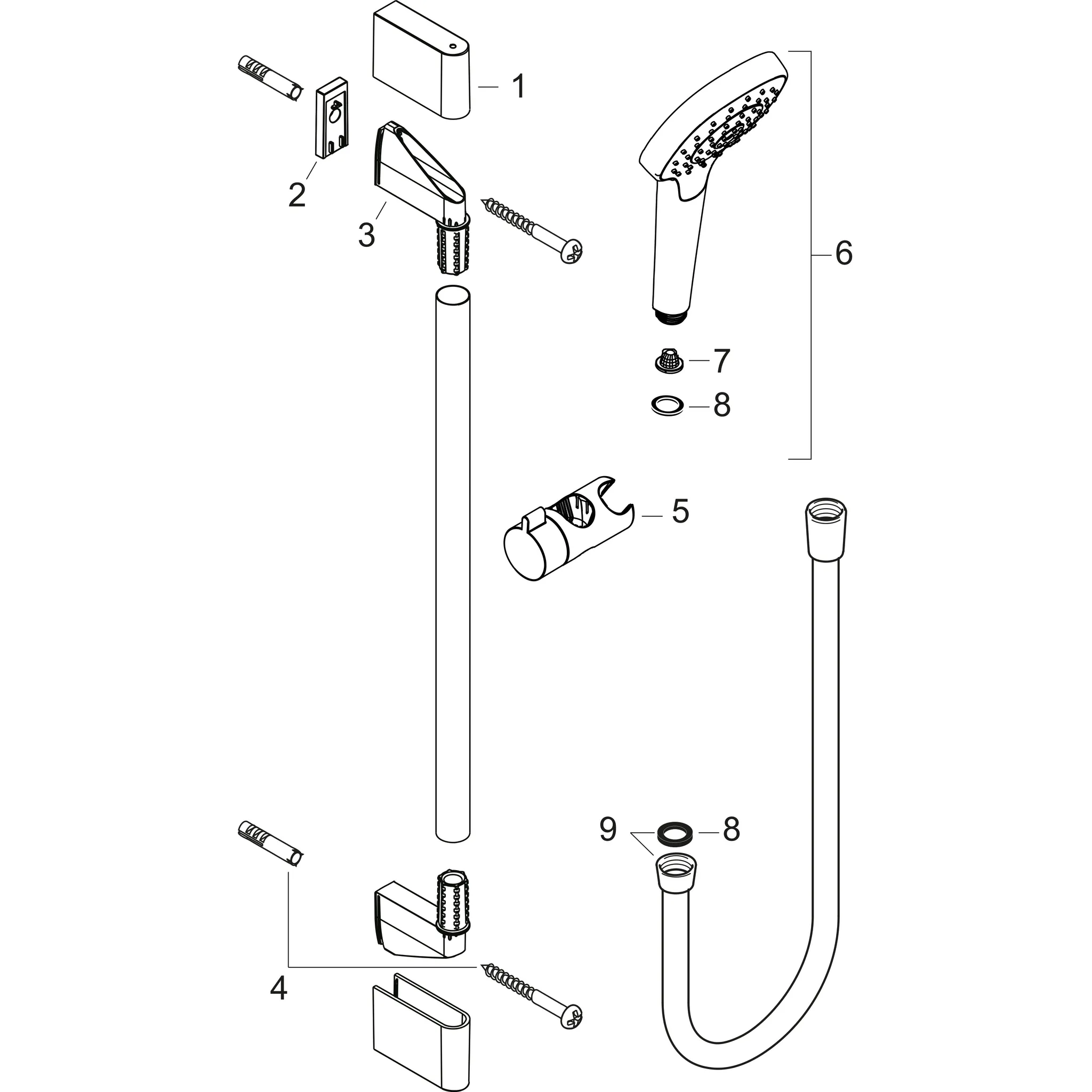 1
2
3
6
7
8
5
9
8
4