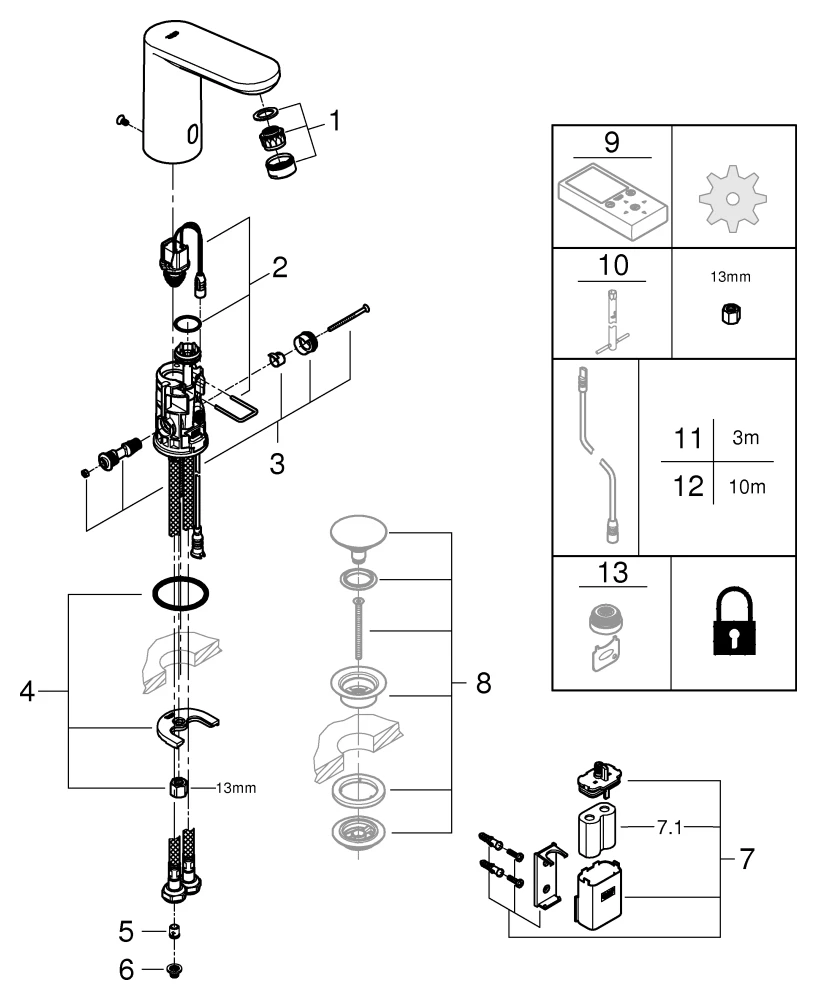 1
2
3
4
13mm
5
6
8
7.1
7
9
10
13mm
11 3m
12 10m
13