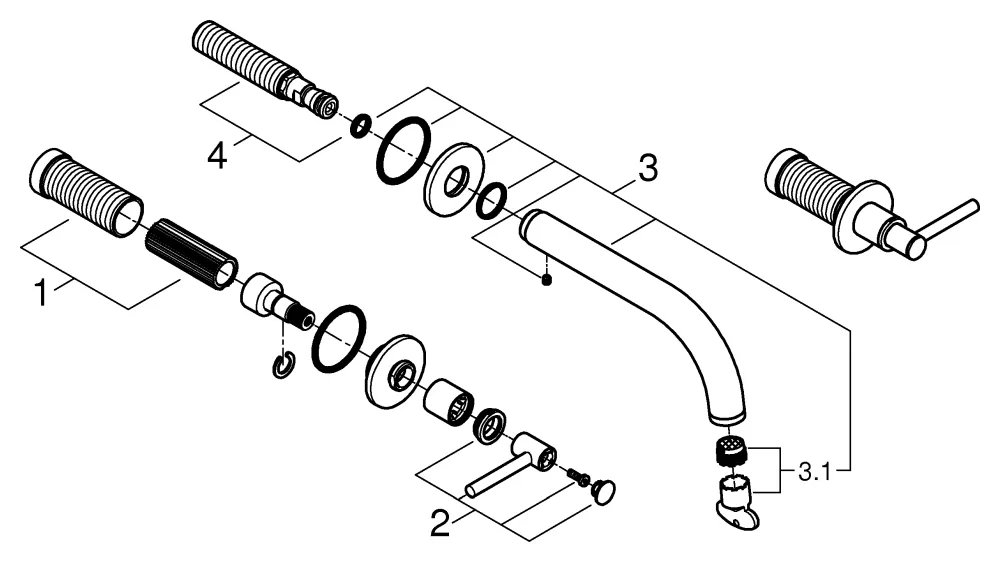 4
3
1
2
3.1