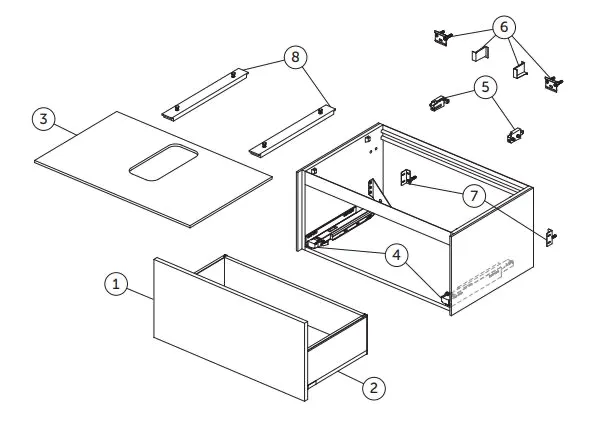 6
8
5
3
7
4
1
2