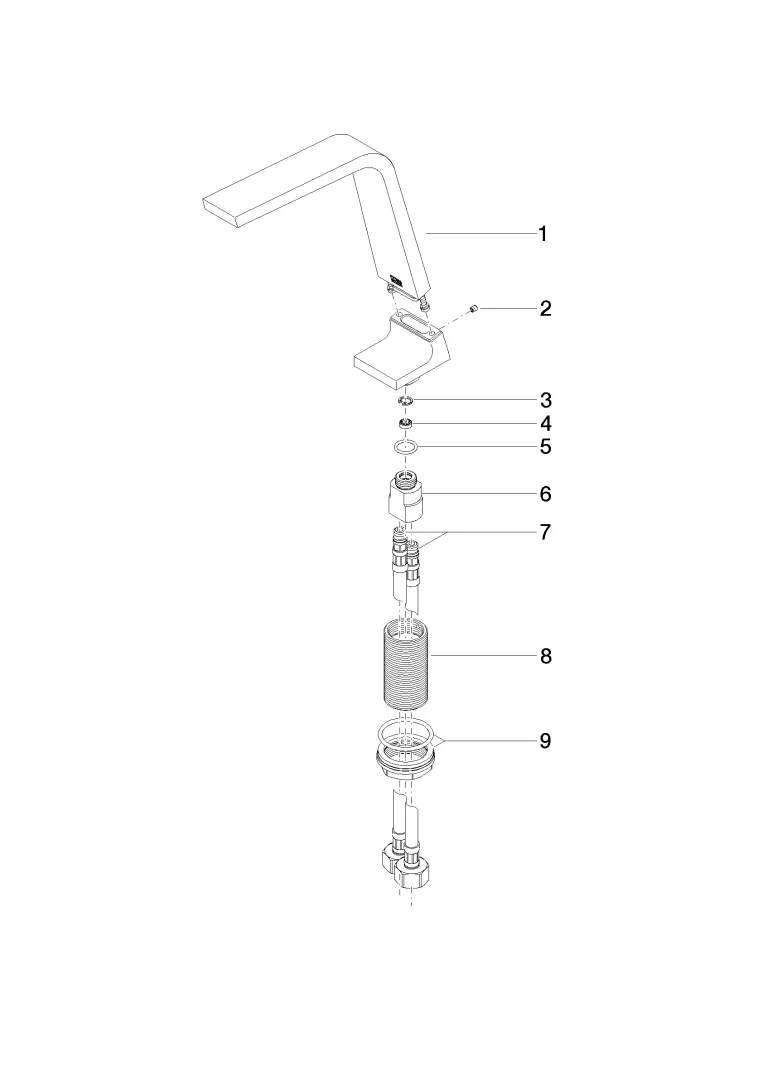 1
2
3
4
5
6
7
8
9