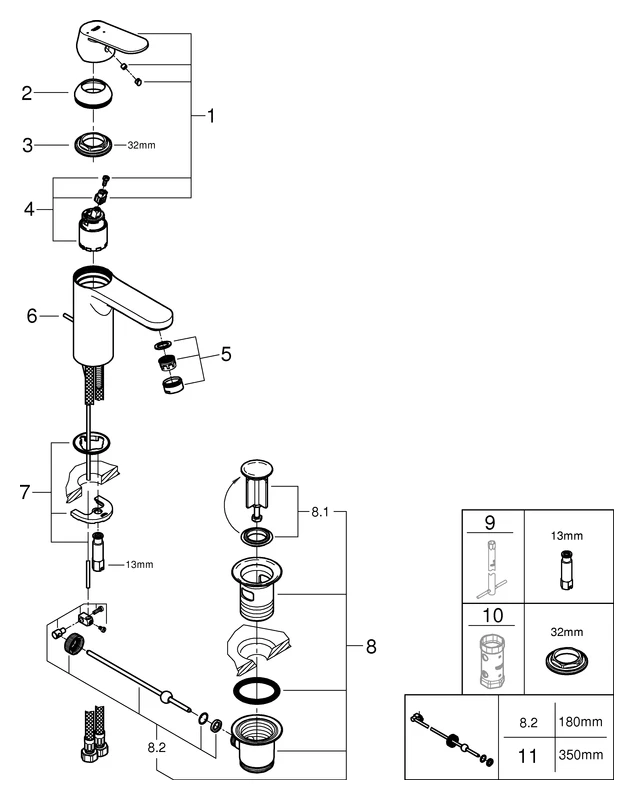 1
2
3
32mm
4
6
5
7
13mm
8.1
8
8.2

| 9 | 13mm |
|---|---|
| 10 | 32mm |

| | 8.2 | 180mm |
|---|---|---|
| | 11 | 350mm |