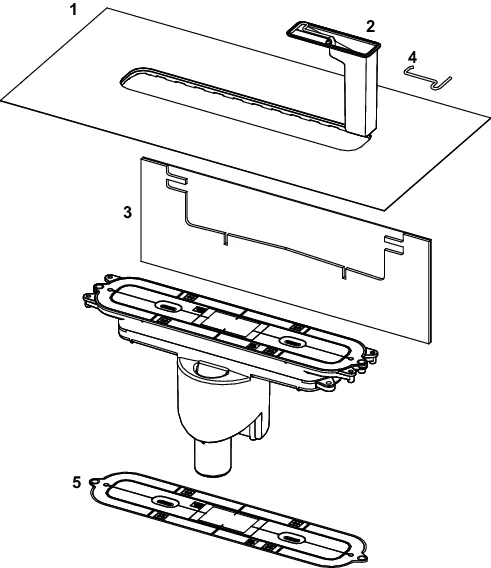 1
2
4
3
5