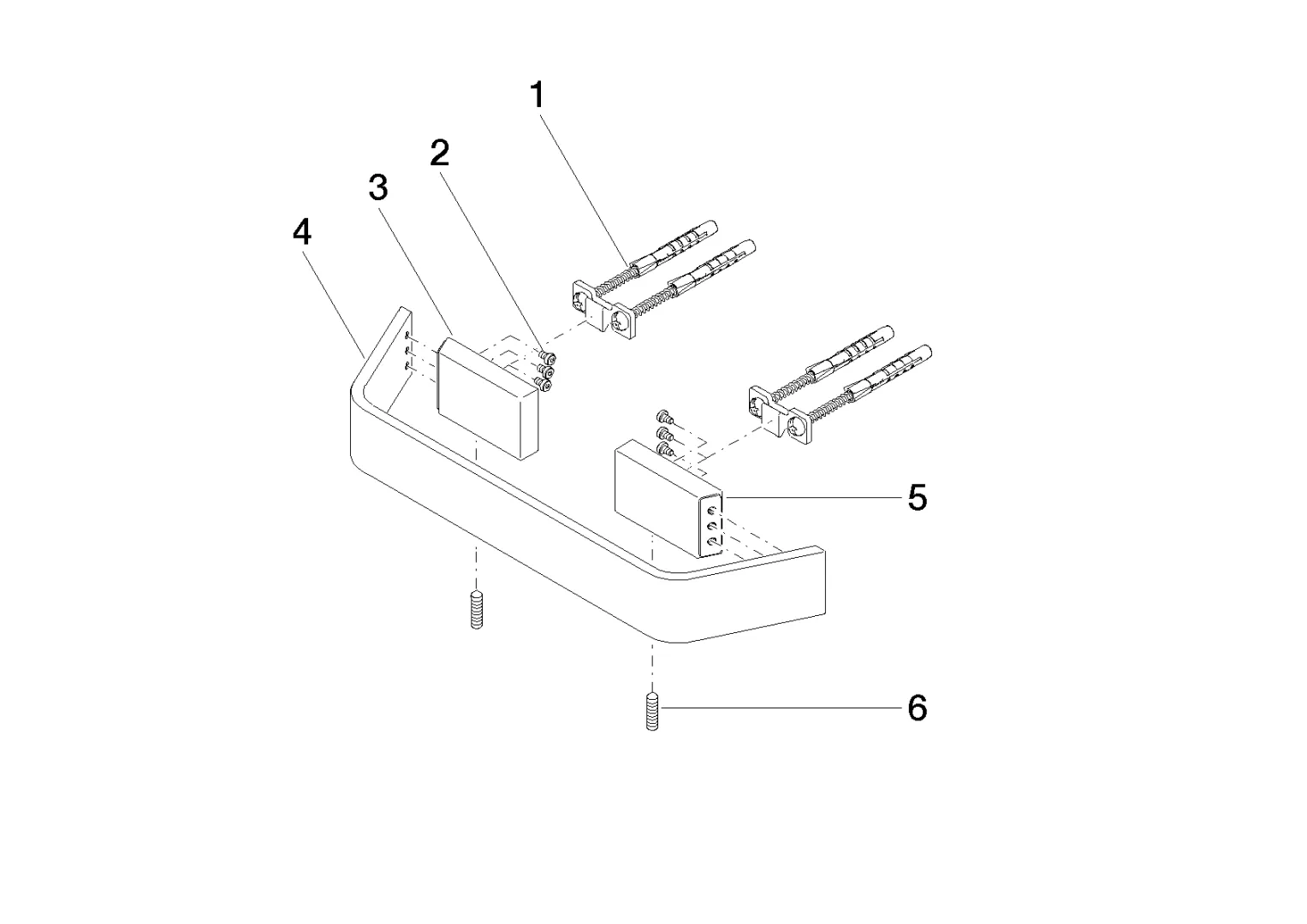 1
2
3
4
5
6