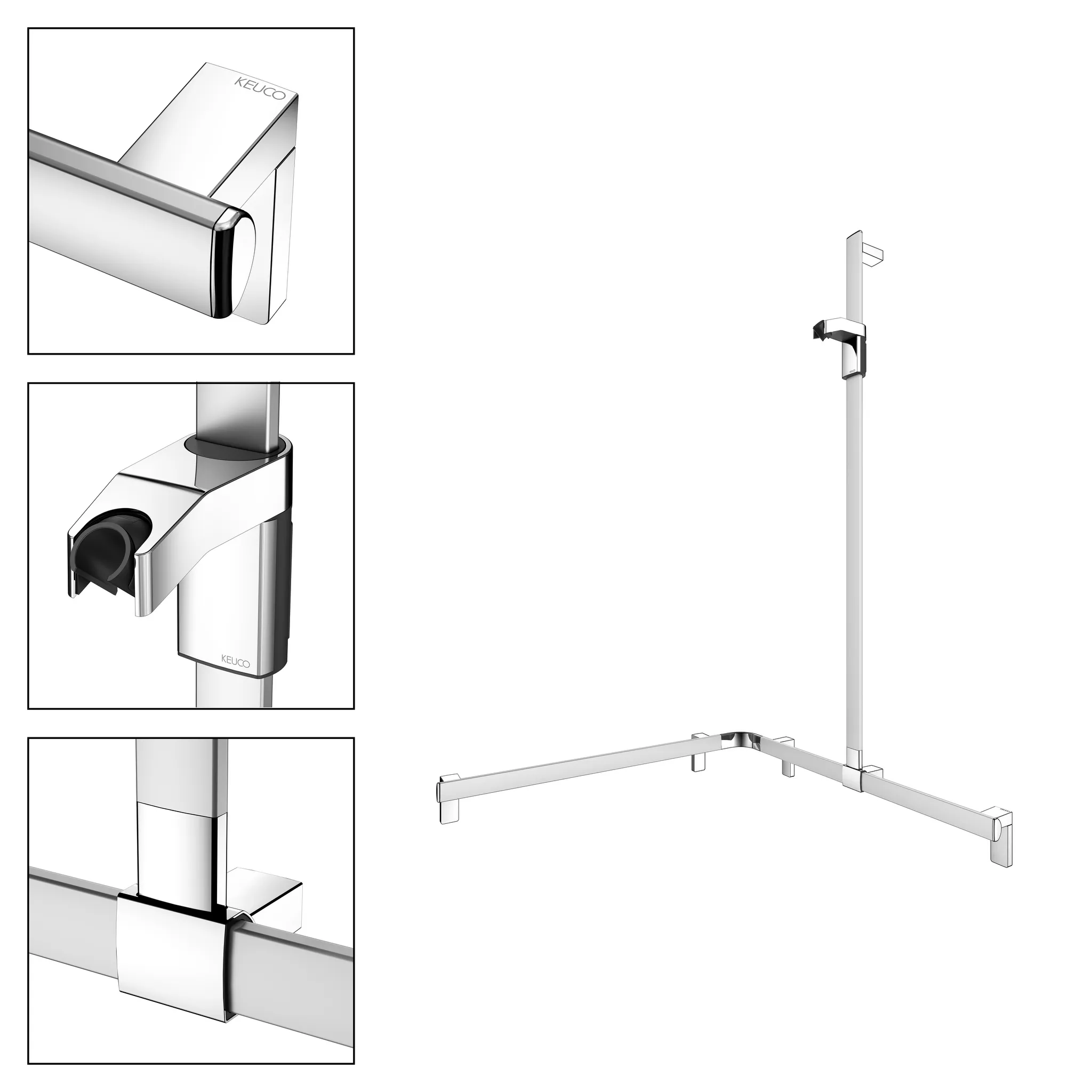 KEUCO

KEUCO