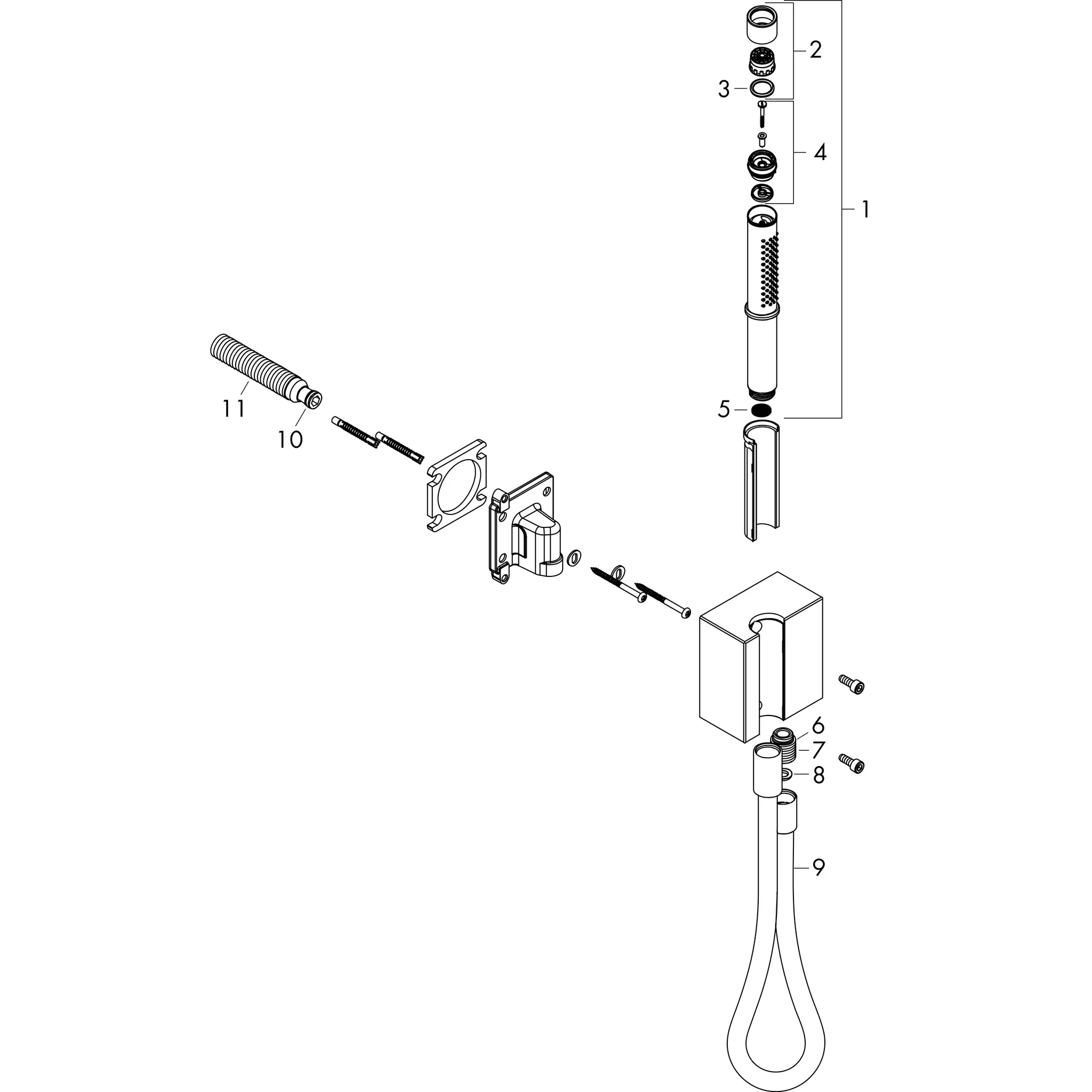 2
3
4
1
5
11
10
6
7
8
9