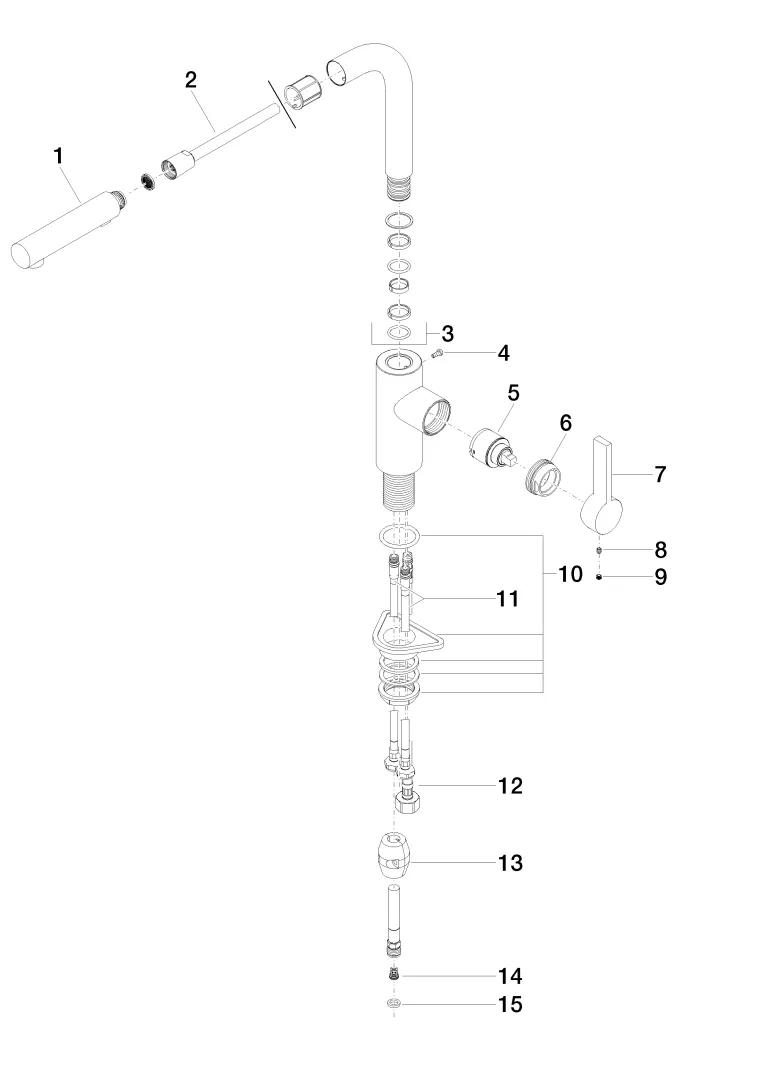 1
2
3
4
5
6
7
8
9
10
11
12
13
14
15