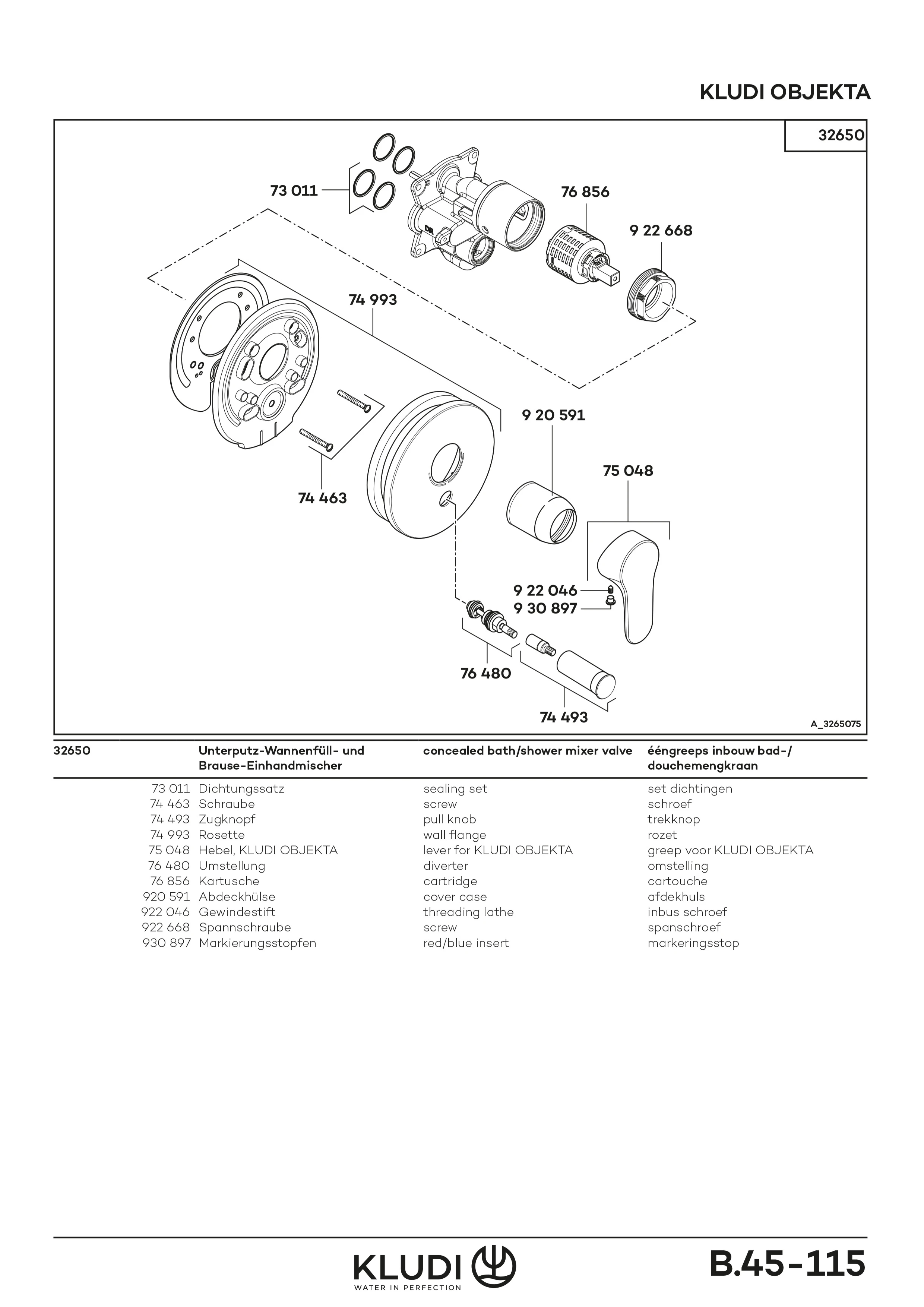 KLUDI OBJEKTA

32650

73 011

76 856

9 22 668

74 993

9 20 591

75 048

74 463

9 22 046
9 30 897

76 480

74 493

A_3265075

| 32650 | Unterputz-Wannenfüll- und Brause-Einhandmischer | concealed bath/shower mixer valve | ééngreeps inbouw bad-/ douchemengkraan |
|---|---|---|---|
| 73 011 | Dichtungssatz | sealing set | set dichtingen |
| 74 463 | Schraube | screw | schroef |
| 74 493 | Zugknopf | pull knob | trekknop |
| 74 993 | Rosette | wall flange | rozet |
| 75 048 | Hebel, KLUDI OBJEKTA | lever for KLUDI OBJEKTA | greep voor KLUDI OBJEKTA |
| 76 480 | Umstellung | diverter | omstelling |
| 76 856 | Kartusche | cartridge | cartouche |
| 920 591 | Abdeckhülse | cover case | afdekhuls |
| 922 046 | Gewindestift | threading lathe | inbus schroef |
| 922 668 | Spannschraube | screw | spanschroef |
| 930 897 | Markierungsstopfen | red/blue insert | markeringsstop |

KLUDI
WATER IN PERFECTION

B.45-115