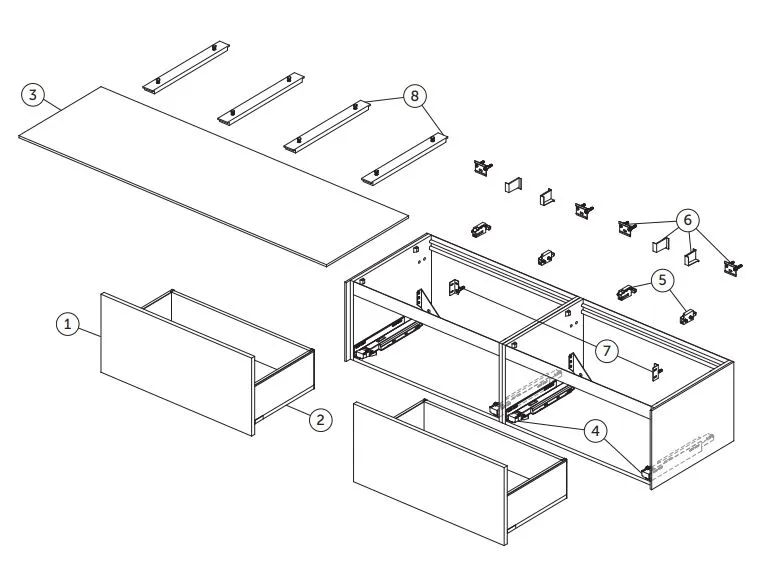 3
8
6
5
1
7
2
4