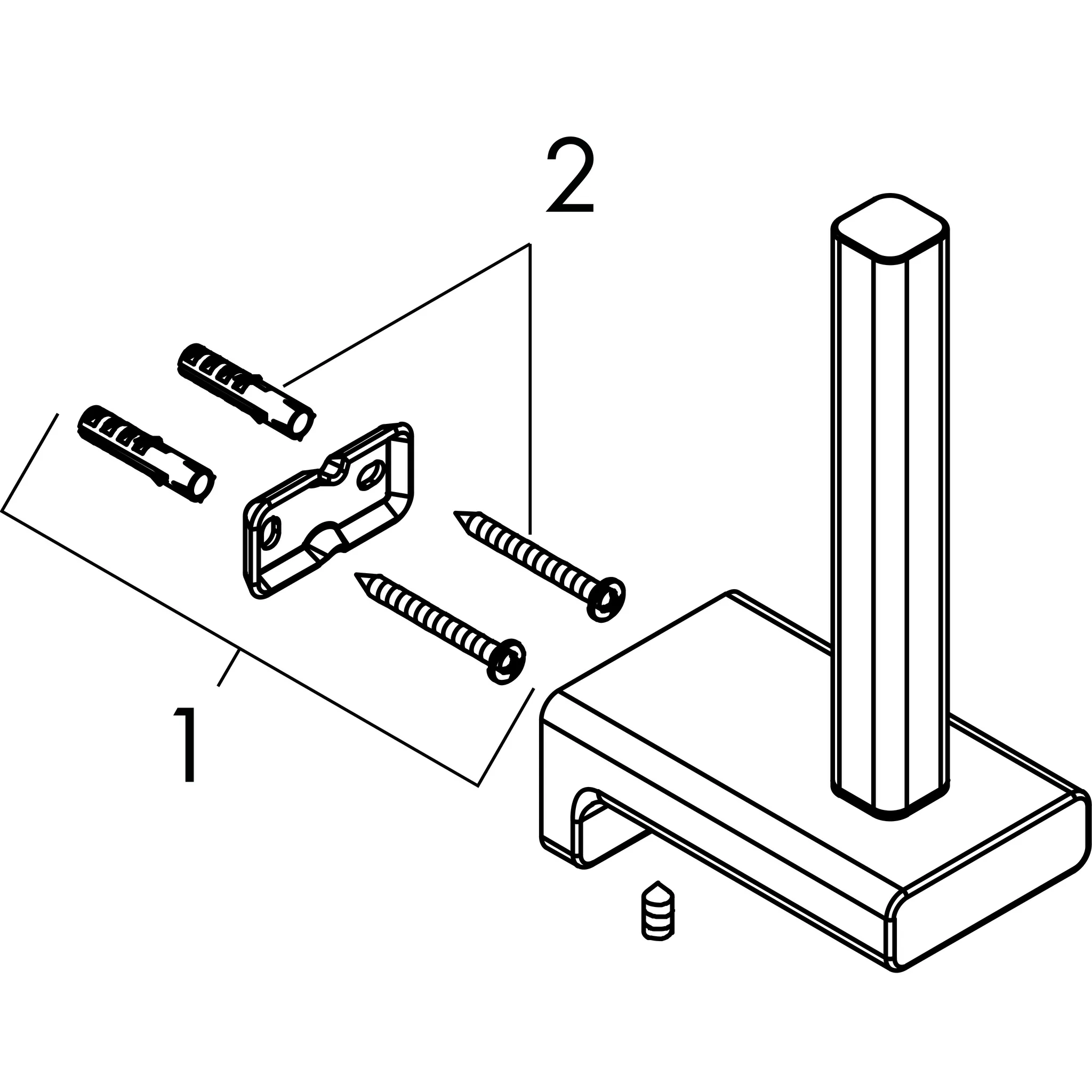 2

1