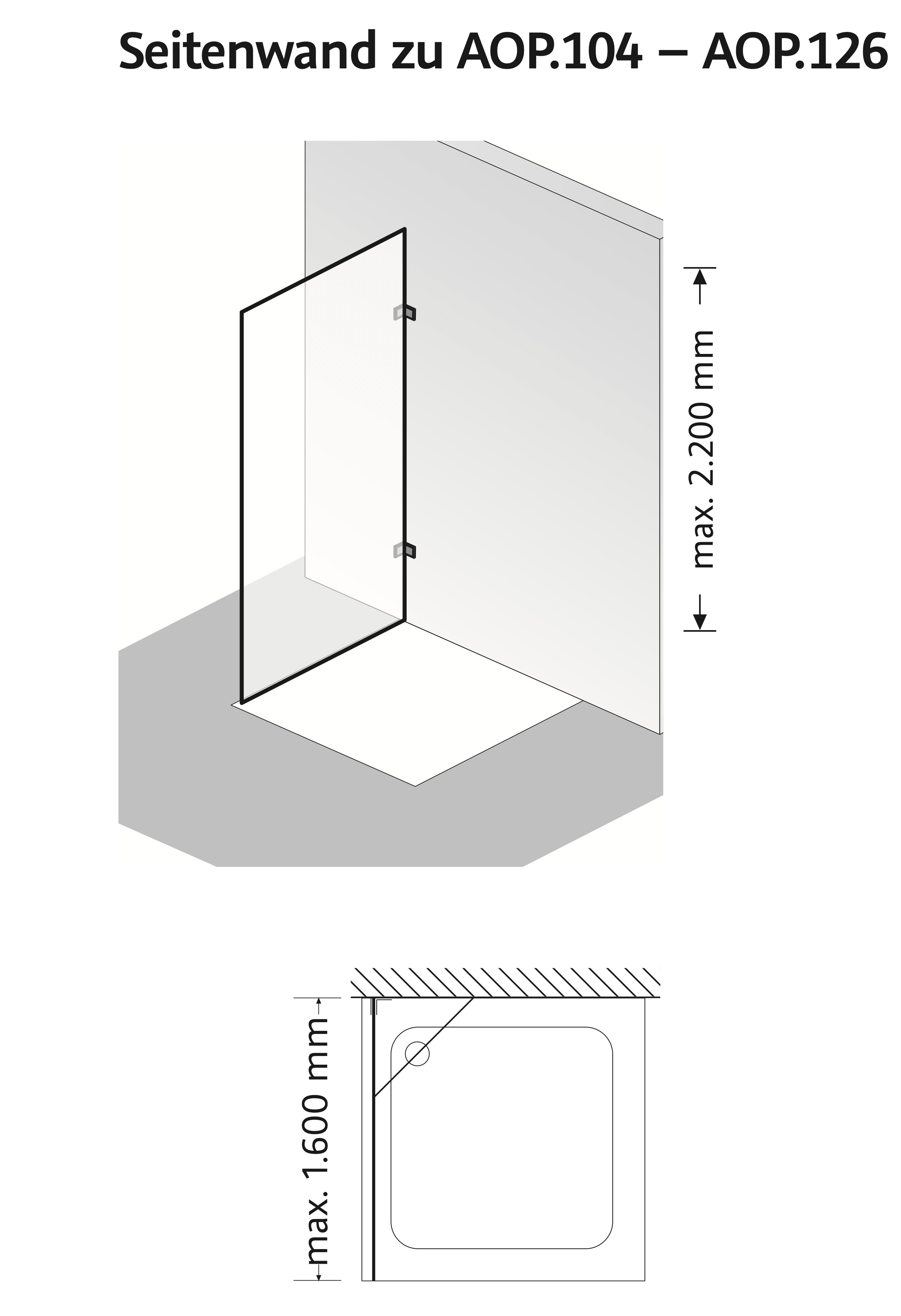 Seitenwand zu AOP.104 – AOP.126

max. 2.200 mm

max. 1.600 mm