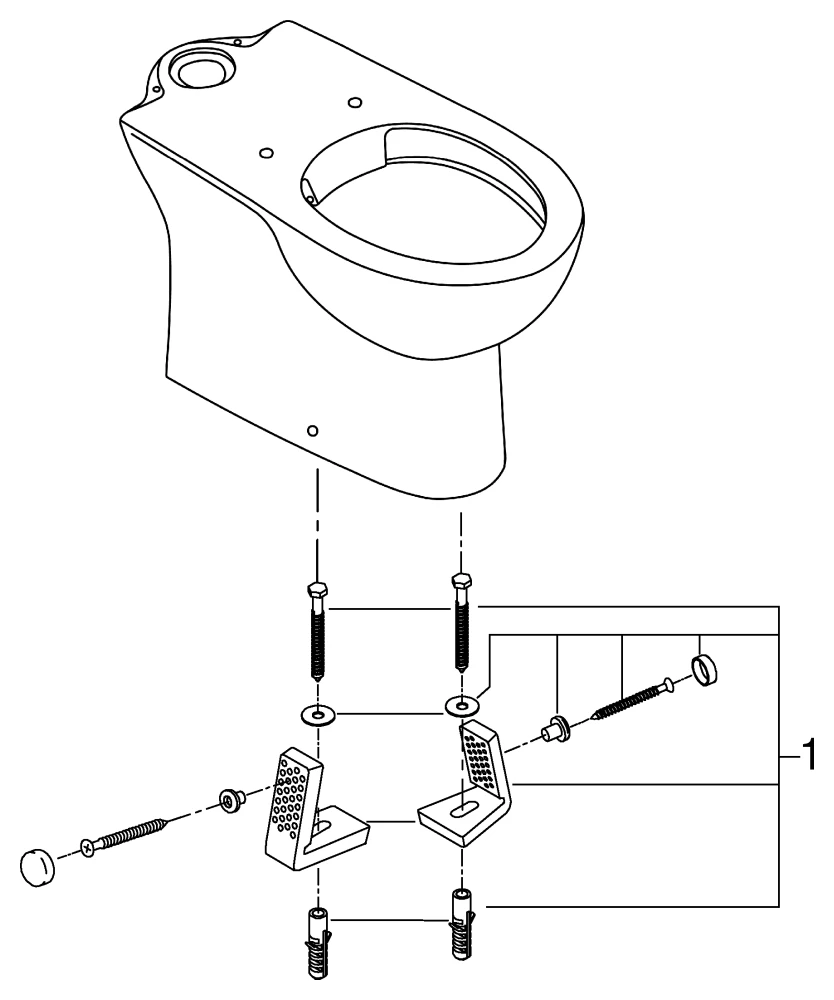 1